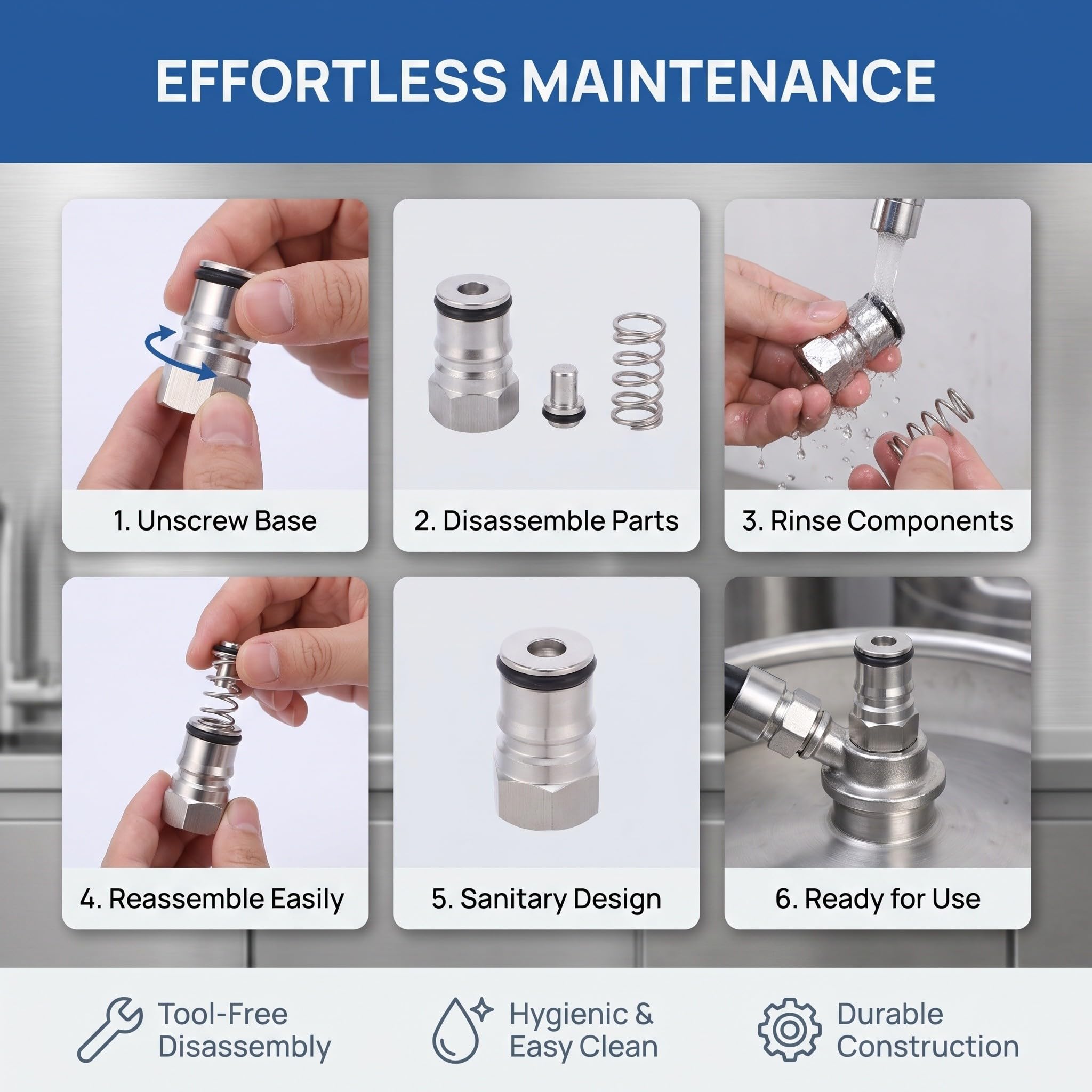 EFFORTLESS MAINTENANCE

1. Unscrew Base

2. Disassemble Parts

3. Rinse Components

4. Reassemble Easily

5. Sanitary Design

6. Ready for Use

Tool-Free Disassembly

Hygienic & Easy Clean

Durable Construction