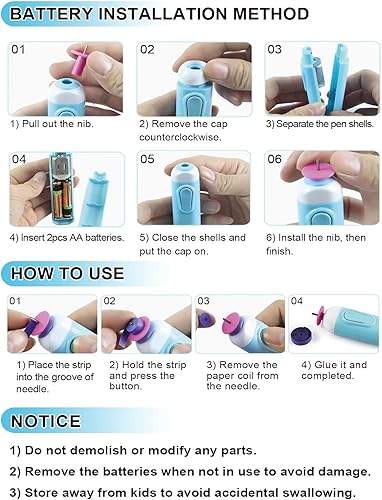 BATTERY INSTALLATION METHOD

01

1) Pull out the nib.

02

2) Remove the cap counterclockwise.

03

3) Separate the pen shells.

04

4) Insert 2pcs AA batteries.

05

5) Close the shells and put the cap on.

06

6) Install the nib, then finish.

HOW TO USE

01

1) Place the strip into the groove of needle.

02

2) Hold the strip and press the button.

03

3) Remove the paper coil from the needle.

04

4) Glue it and completed.

NOTICE

1) Do not demolish or modify any parts.

2) Remove the batteries when not in use to avoid damage.

3) Store away from kids to avoid accidental swallowing.