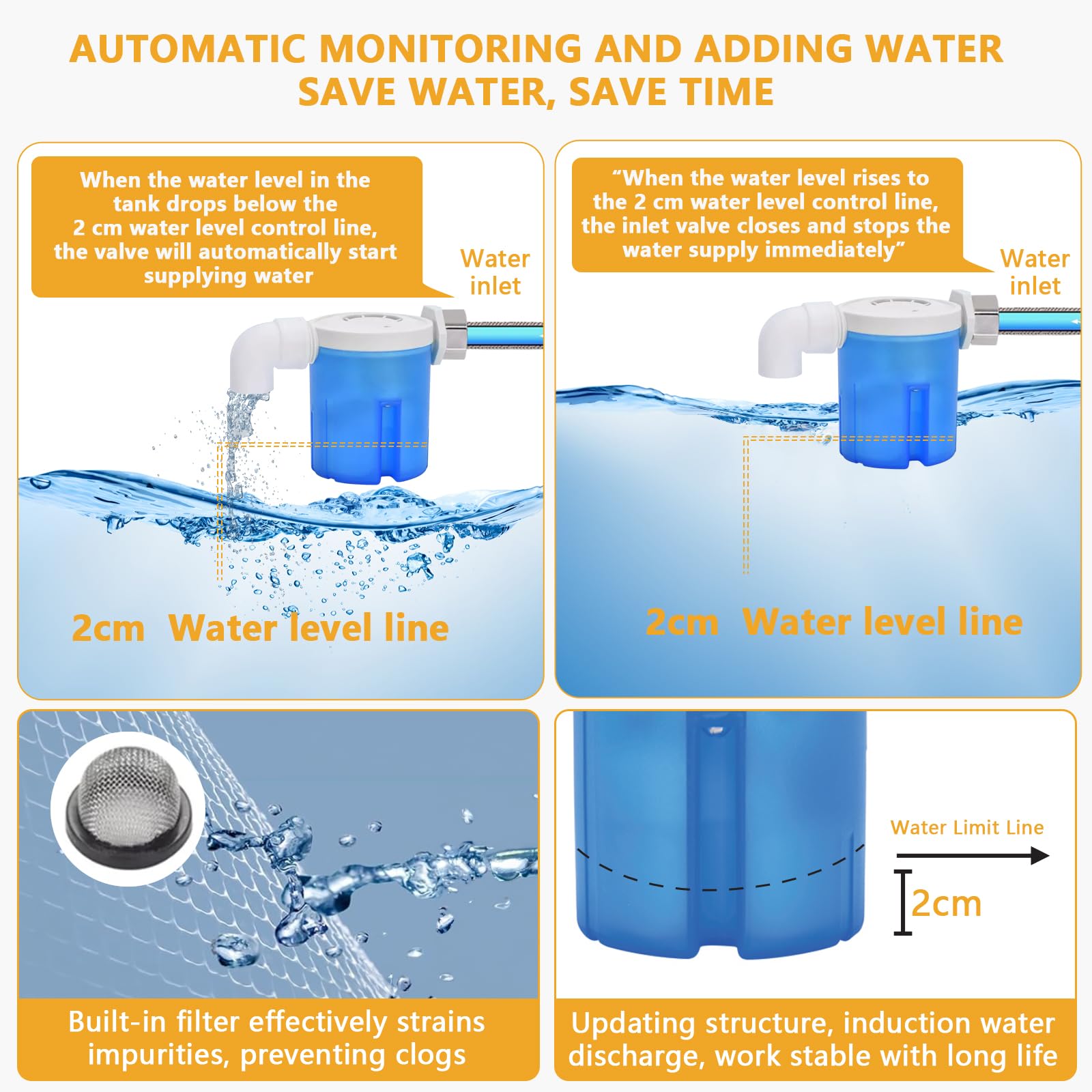 AUTOMATIC MONITORING AND ADDING WATER
SAVE WATER, SAVE TIME

When the water level in the tank drops below the 2 cm water level control line, the valve will automatically start supplying water

Water inlet

2cm Water level line

“When the water level rises to the 2 cm water level control line, the inlet valve closes and stops the water supply immediately”

Water inlet

2cm Water level line

Built-in filter effectively strains impurities, preventing clogs

Water Limit Line

2cm

Updating structure, induction water discharge, work stable with long life