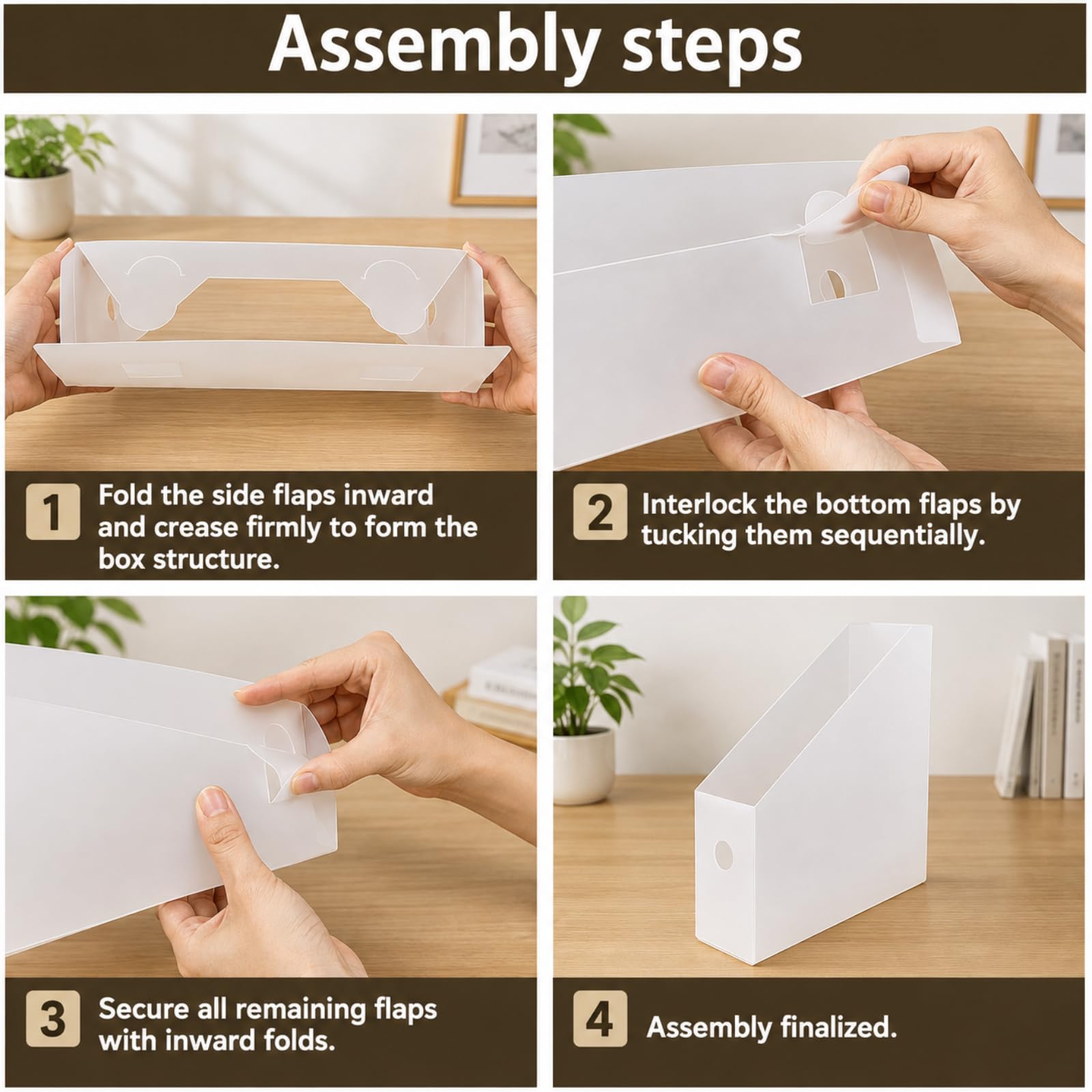 Assembly steps

1 Fold the side flaps inward and crease firmly to form the box structure.

2 Interlock the bottom flaps by tucking them sequentially.

3 Secure all remaining flaps with inward folds.

4 Assembly finalized.