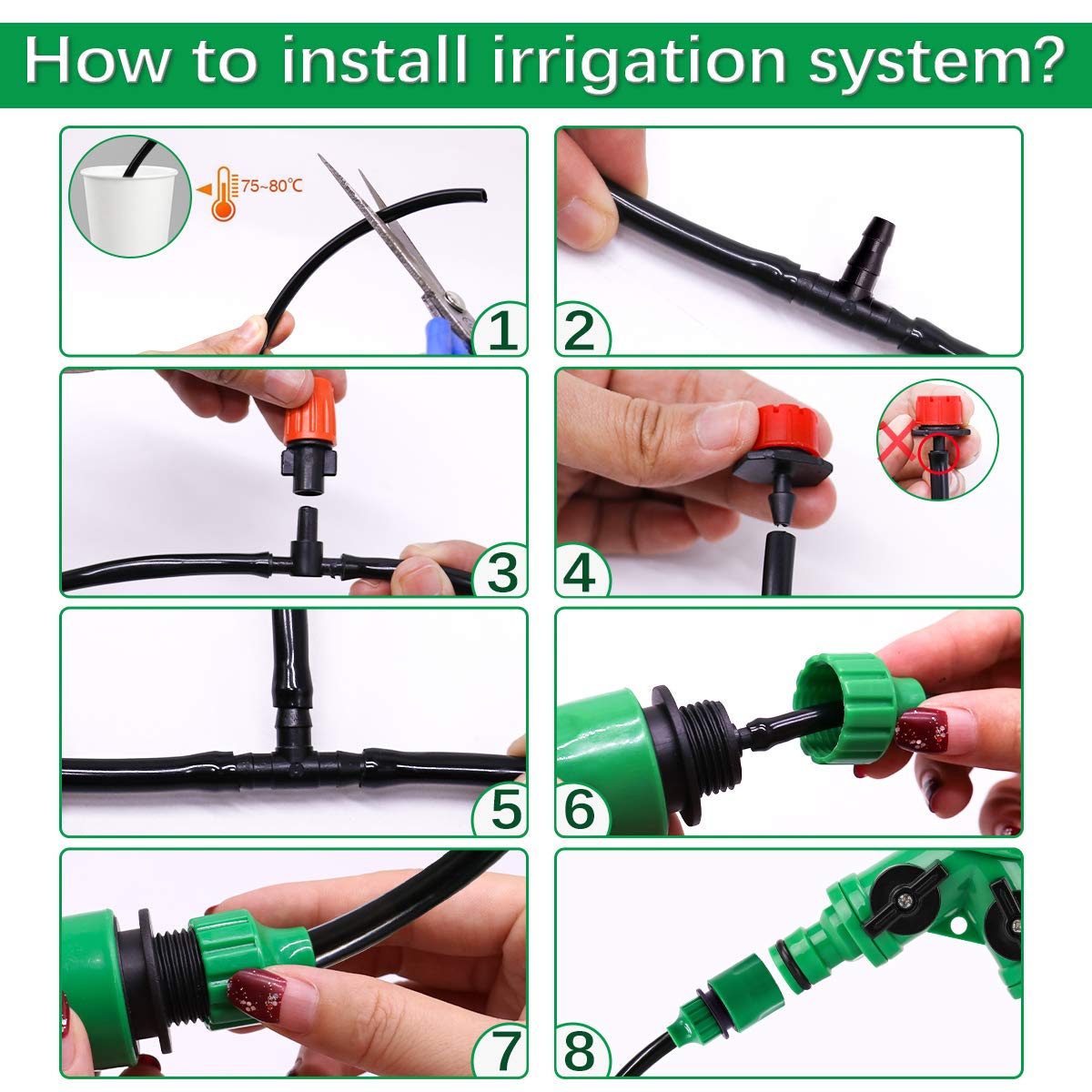 How to install irrigation system?

75~80℃

1

2

3

4

5

6

7

8