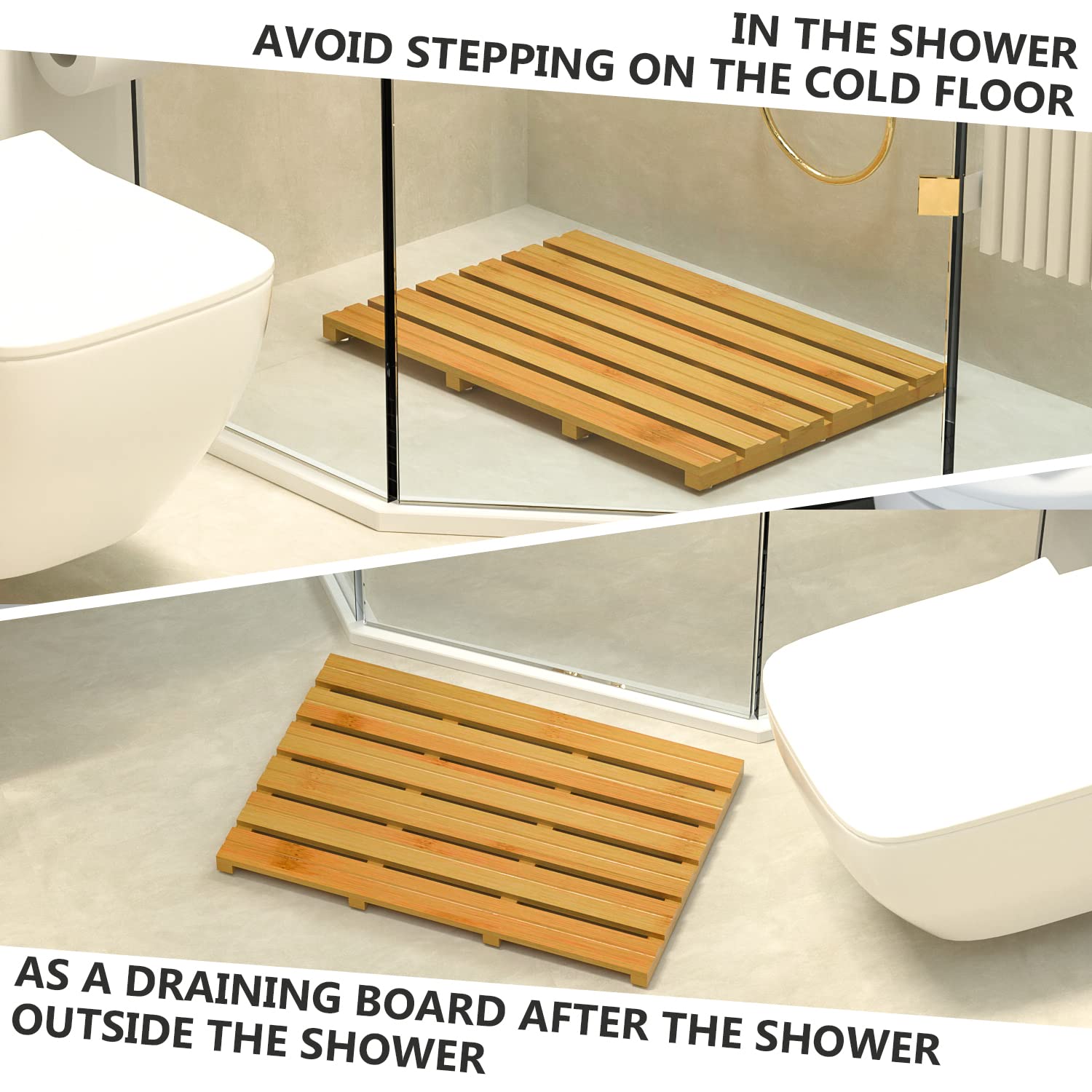 IN THE SHOWER
AVOID STEPPING ON THE COLD FLOOR

AS A DRAINING BOARD AFTER THE SHOWER
OUTSIDE THE SHOWER