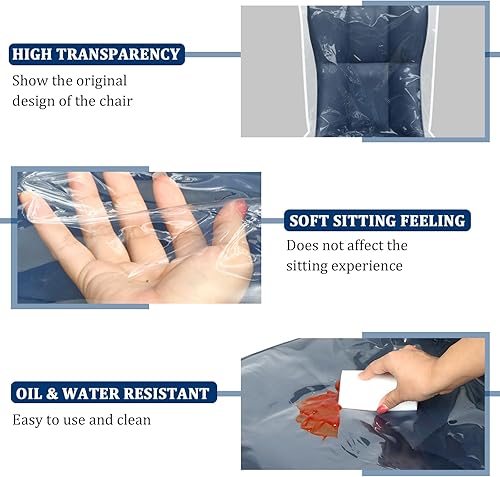 HIGH TRANSPARENCY
Show the original design of the chair

SOFT SITTING FEELING
Does not affect the sitting experience

OIL & WATER RESISTANT
Easy to use and clean