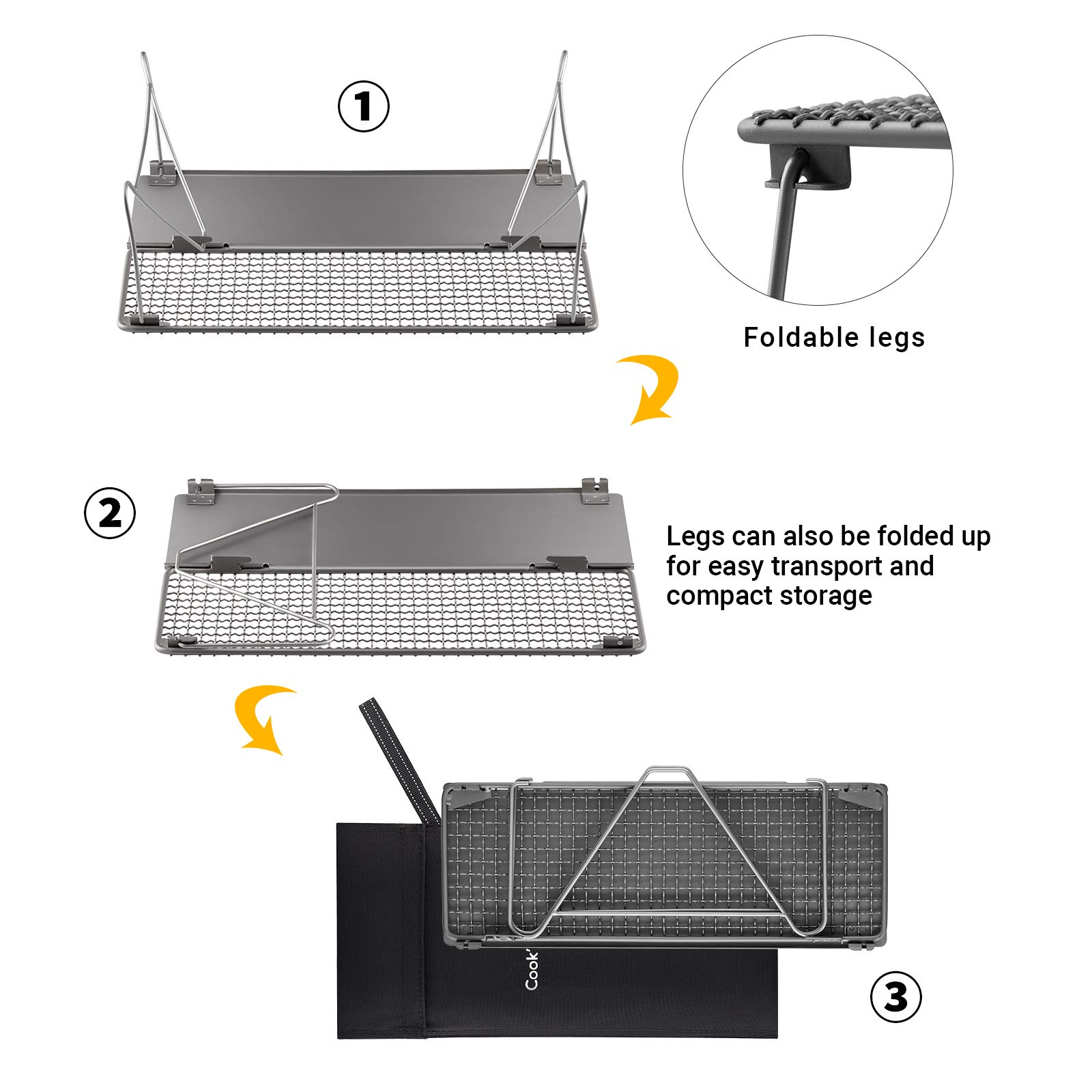 ①

Foldable legs

②

Legs can also be folded up for easy transport and compact storage

Cook'

③