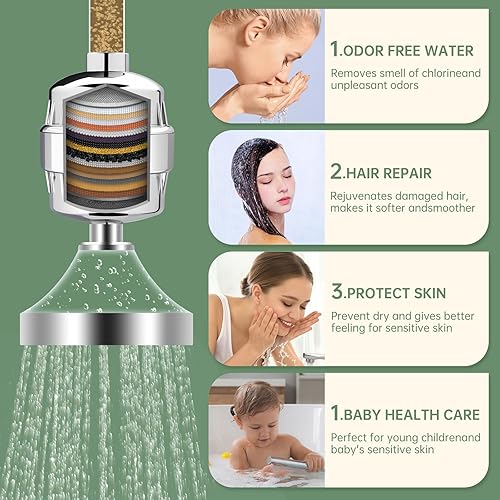 1.ODOR FREE WATER

Removes smell of chlorineand unpleasant odors

2.HAIR REPAIR

Rejuvenates damaged hair, makes it softer andsmoother

3.PROTECT SKIN

Prevent dry and gives better feeling for sensitive skin

1.BABY HEALTH CARE

Perfect for young childrenand baby's sensitive skin