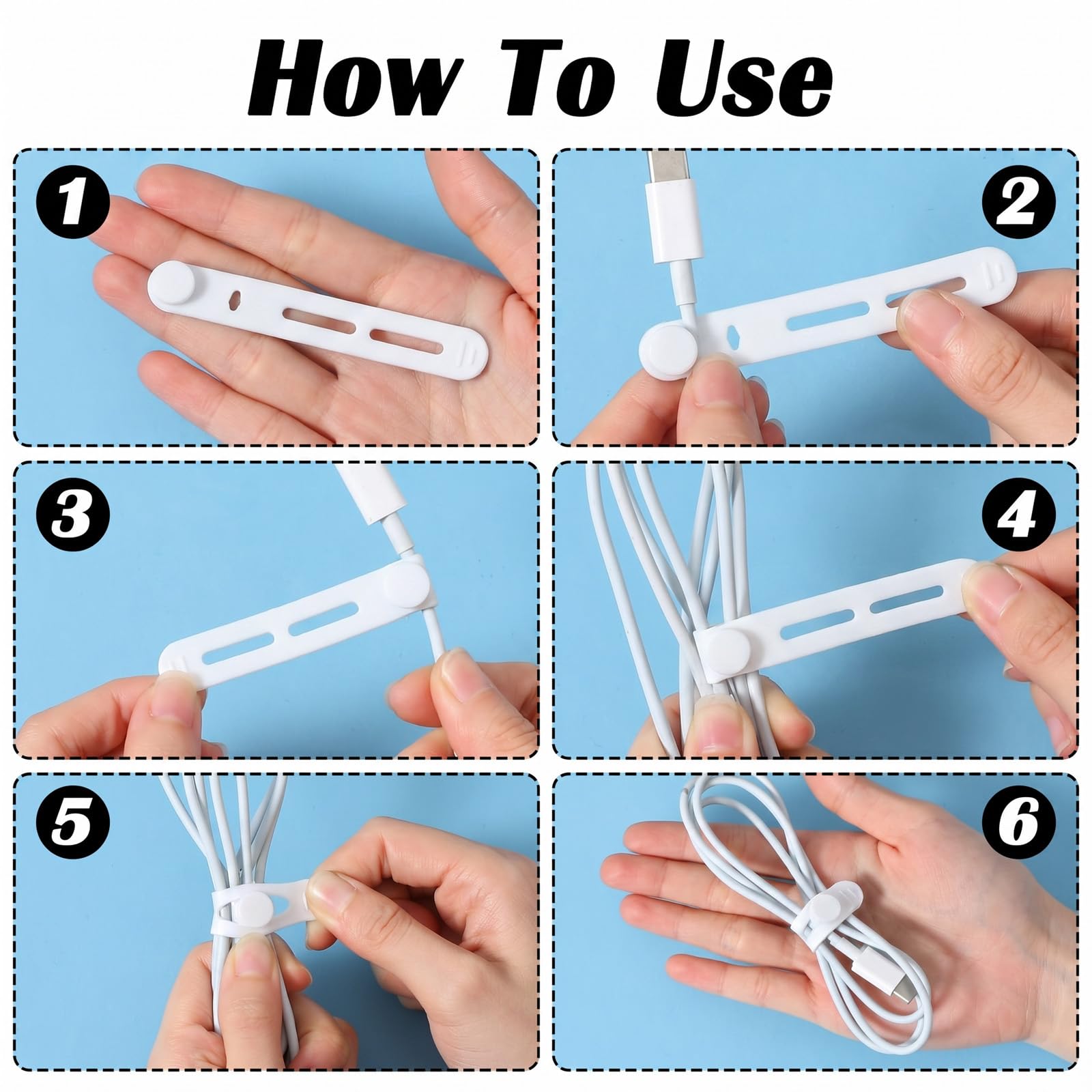 How To Use

1

2

3

4

5

6