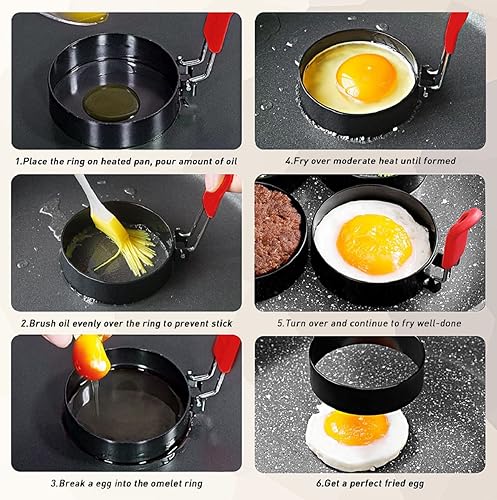 1.Place the ring on heated pan, pour amount of oil

2.Brush oil evenly over the ring to prevent stick

3.Break a egg into the omelet ring

4.Fry over moderate heat until formed

5.Turn over and continue to fry well-done

6.Get a perfect fried egg