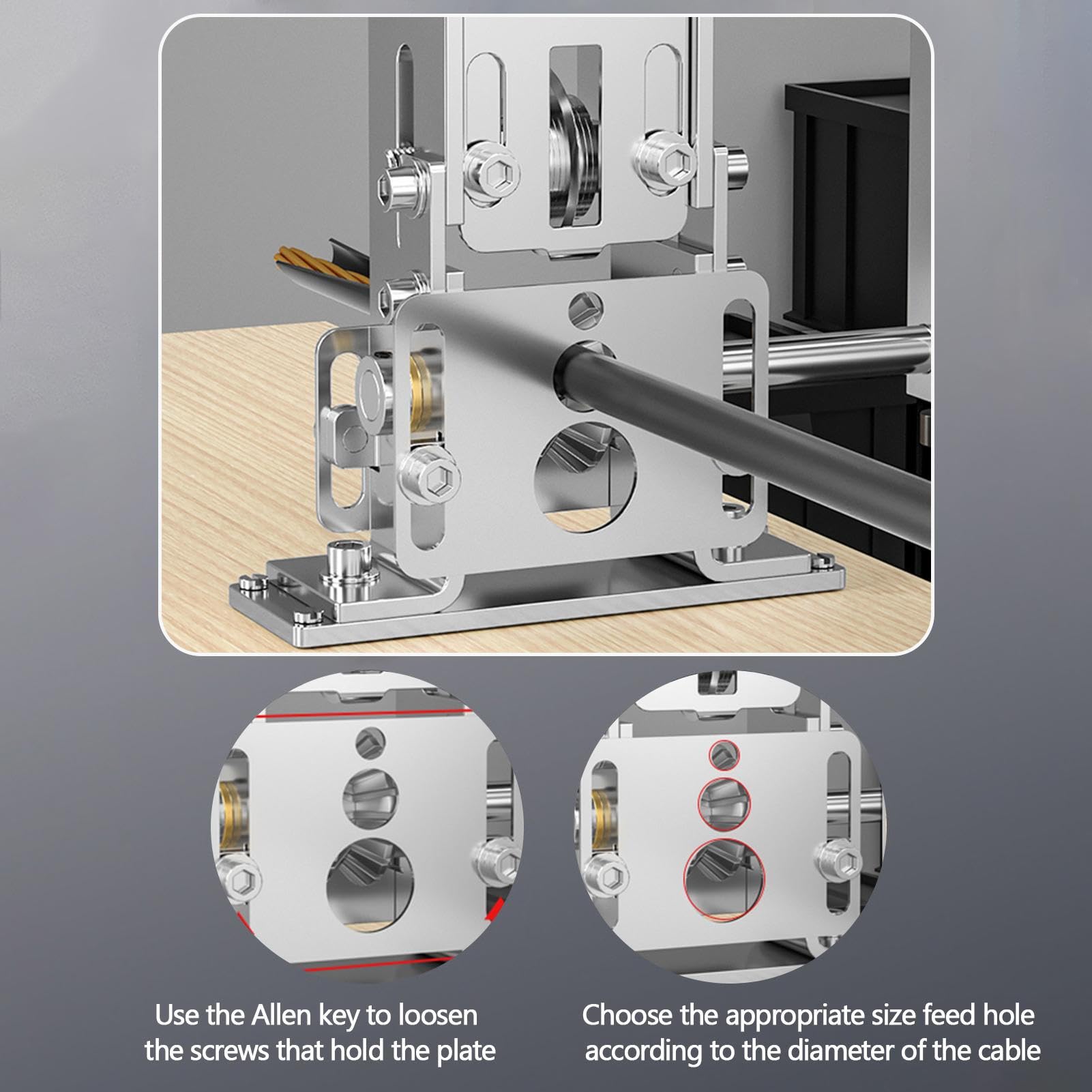 Use the Allen key to loosen the screws that hold the plate

Choose the appropriate size feed hole according to the diameter of the cable