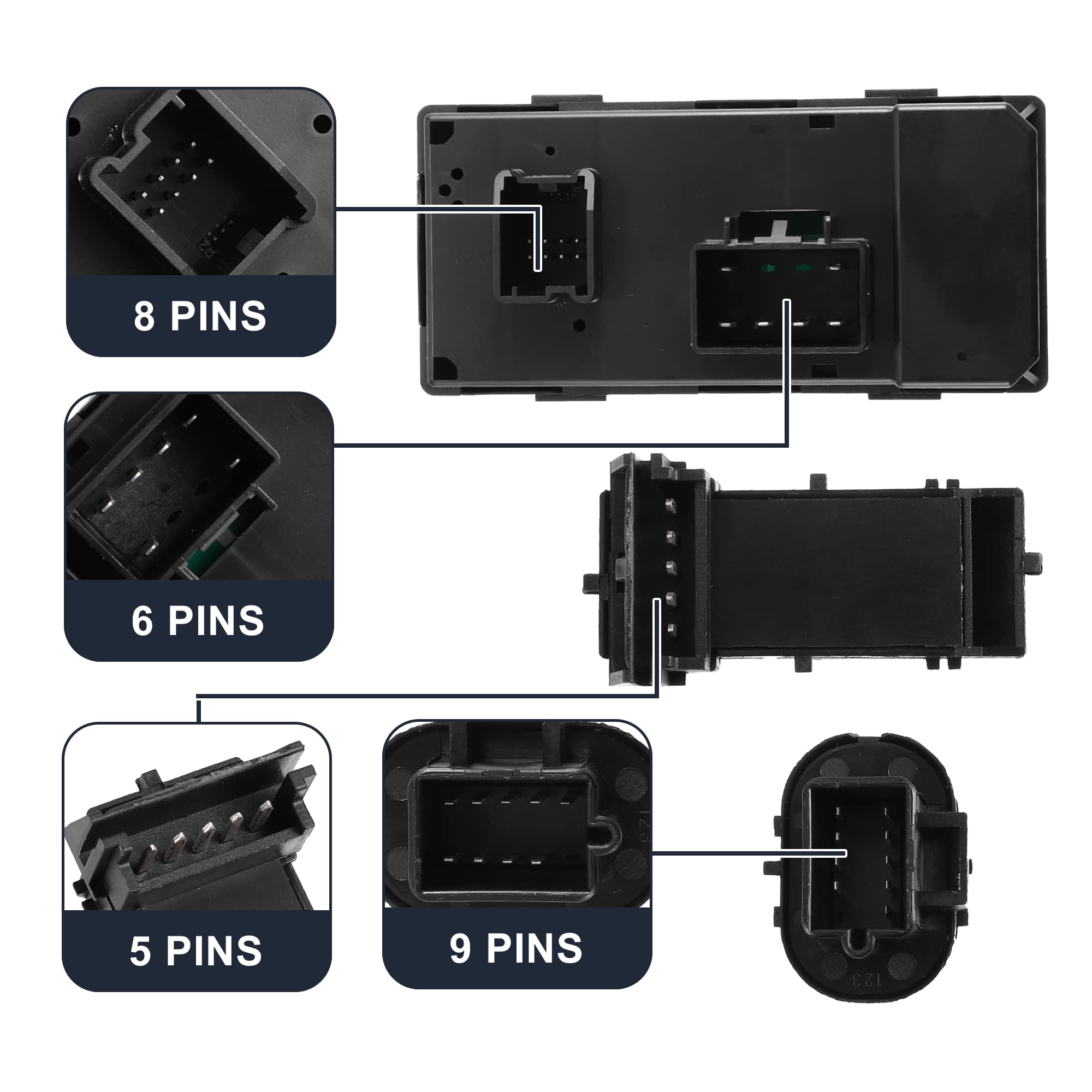 8 PINS

6 PINS

5 PINS

9 PINS

123

123