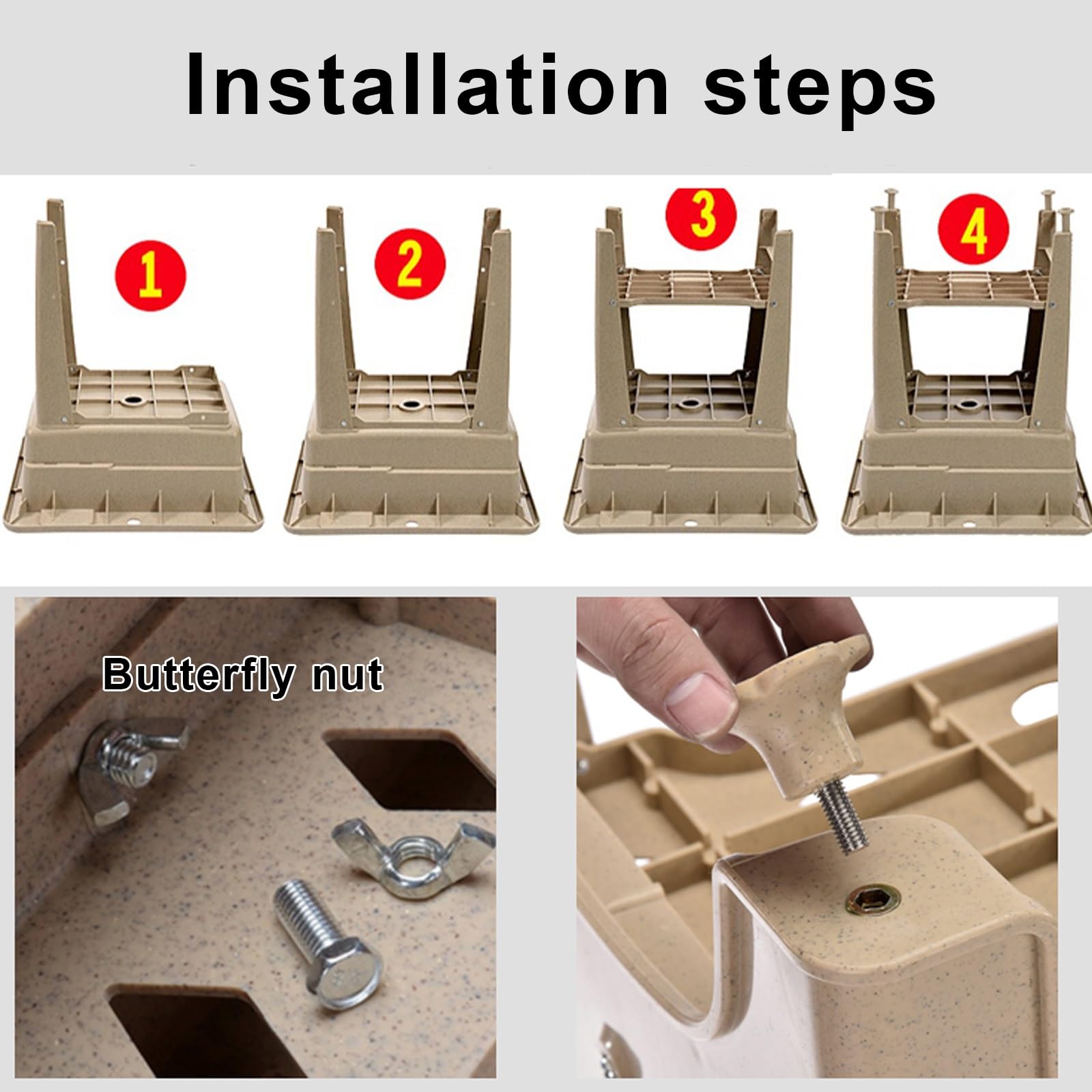 Installation steps

1

2

3

4

Butterfly nut