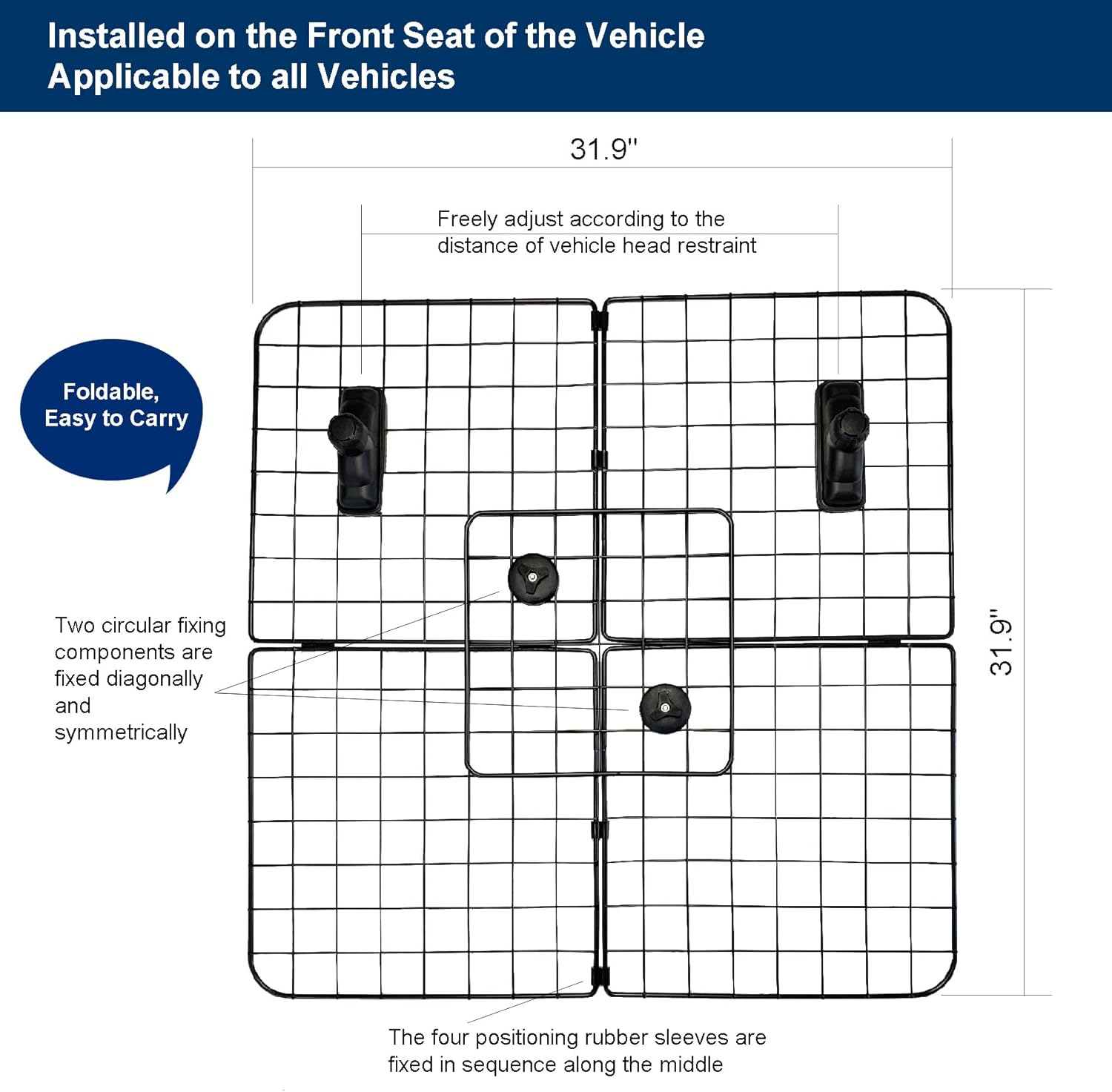 Installed on the Front Seat of the Vehicle
Applicable to all Vehicles

31.9"

Freely adjust according to the distance of vehicle head restraint

Foldable, Easy to Carry

Two circular fixing components are fixed diagonally and symmetrically

31.9"

The four positioning rubber sleeves are fixed in sequence along the middle