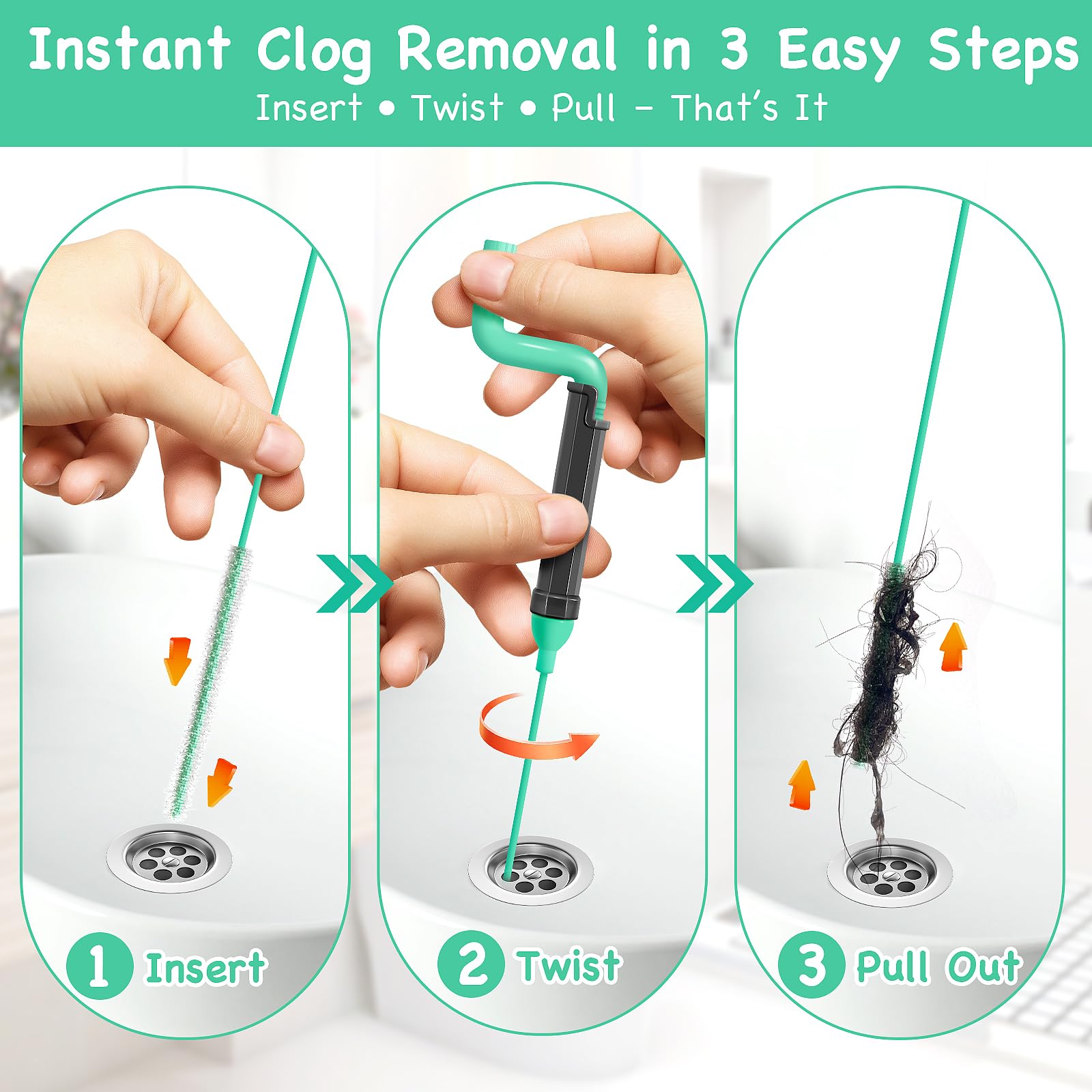 Instant Clog Removal in 3 Easy Steps

Insert • Twist • Pull – That's It

1 Insert

2 Twist

3 Pull Out