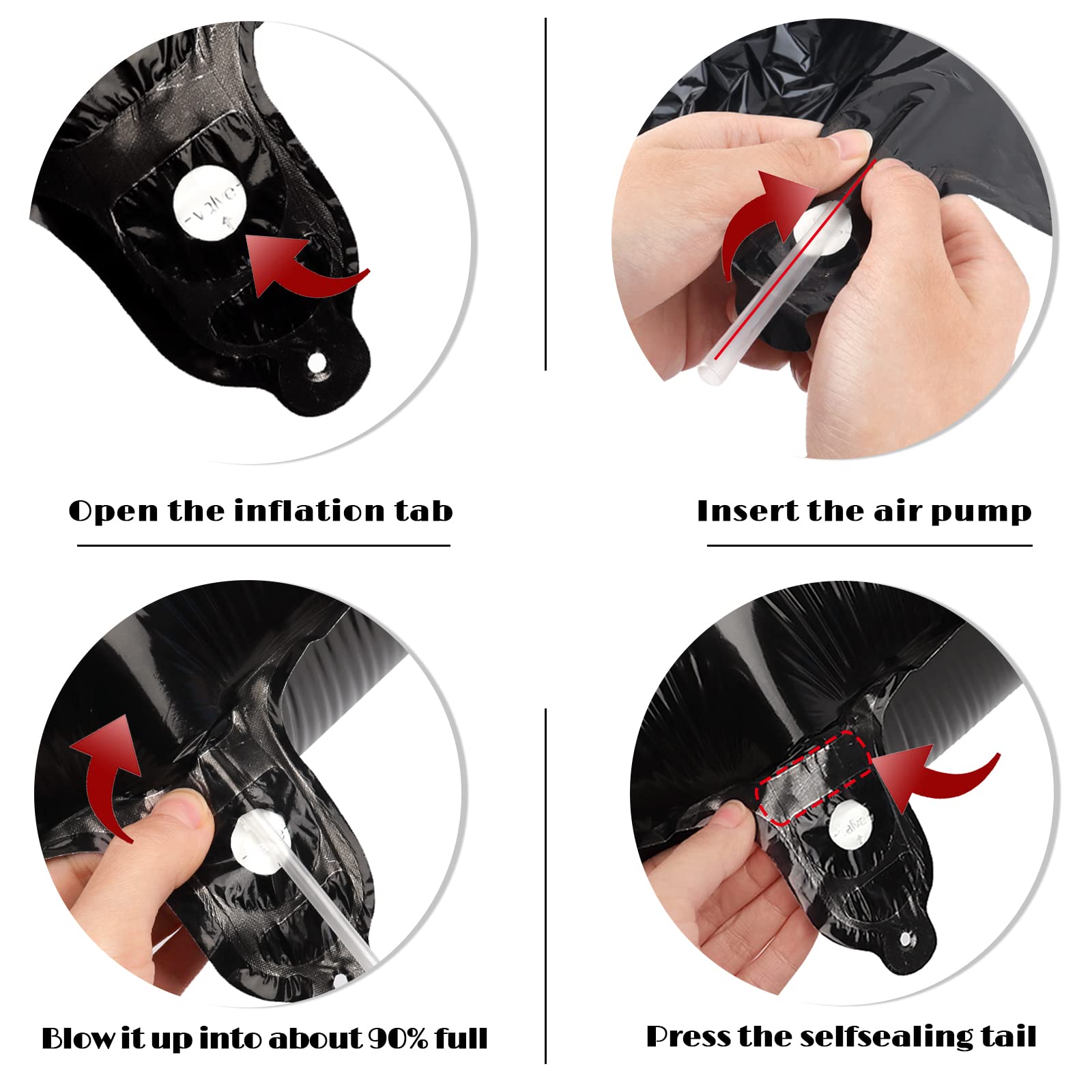 valve

Open the inflation tab

Insert the air pump

Blow it up into about 90% full

valve

Press the selfsealing tail