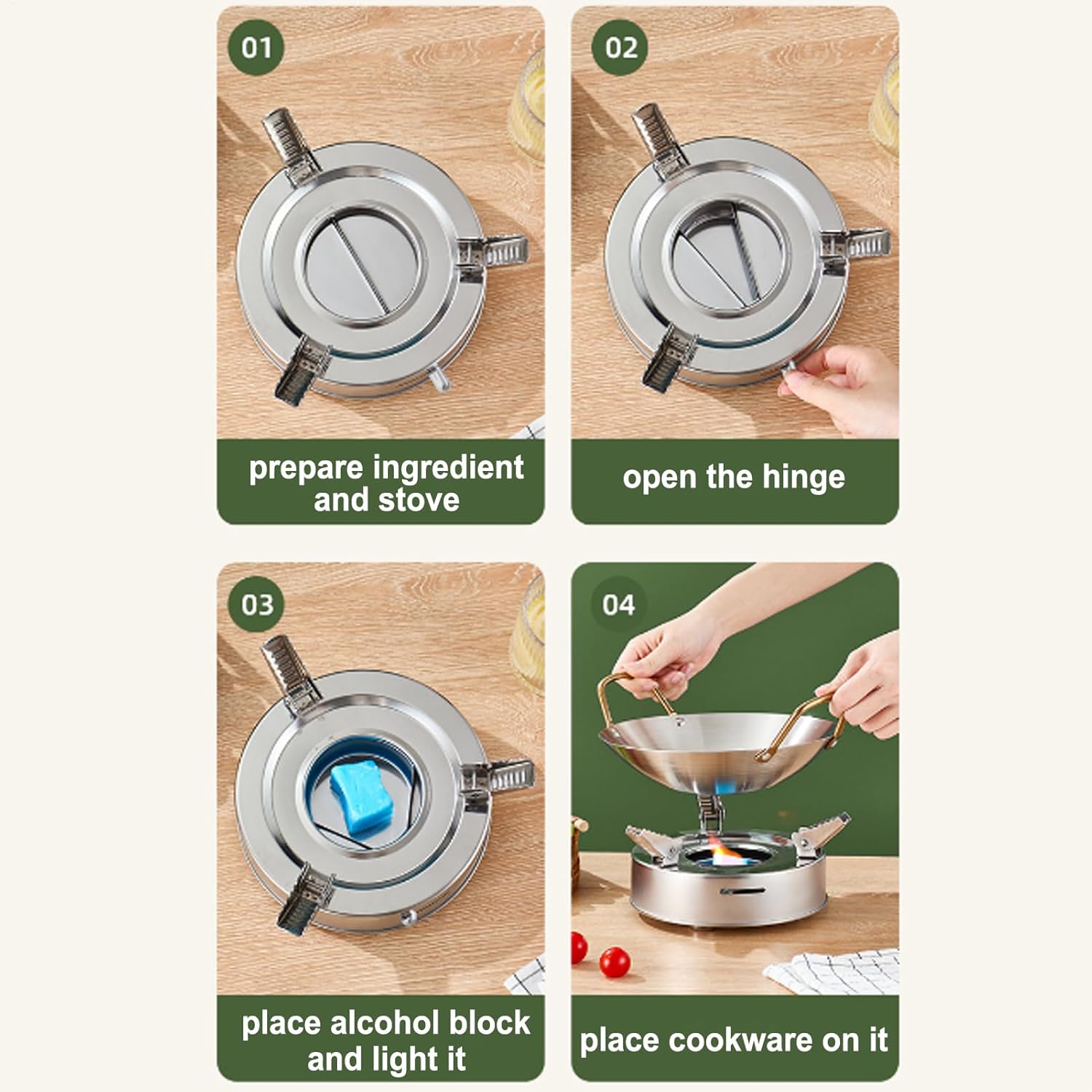 01

prepare ingredient and stove

02

open the hinge

03

place alcohol block and light it

04

place cookware on it