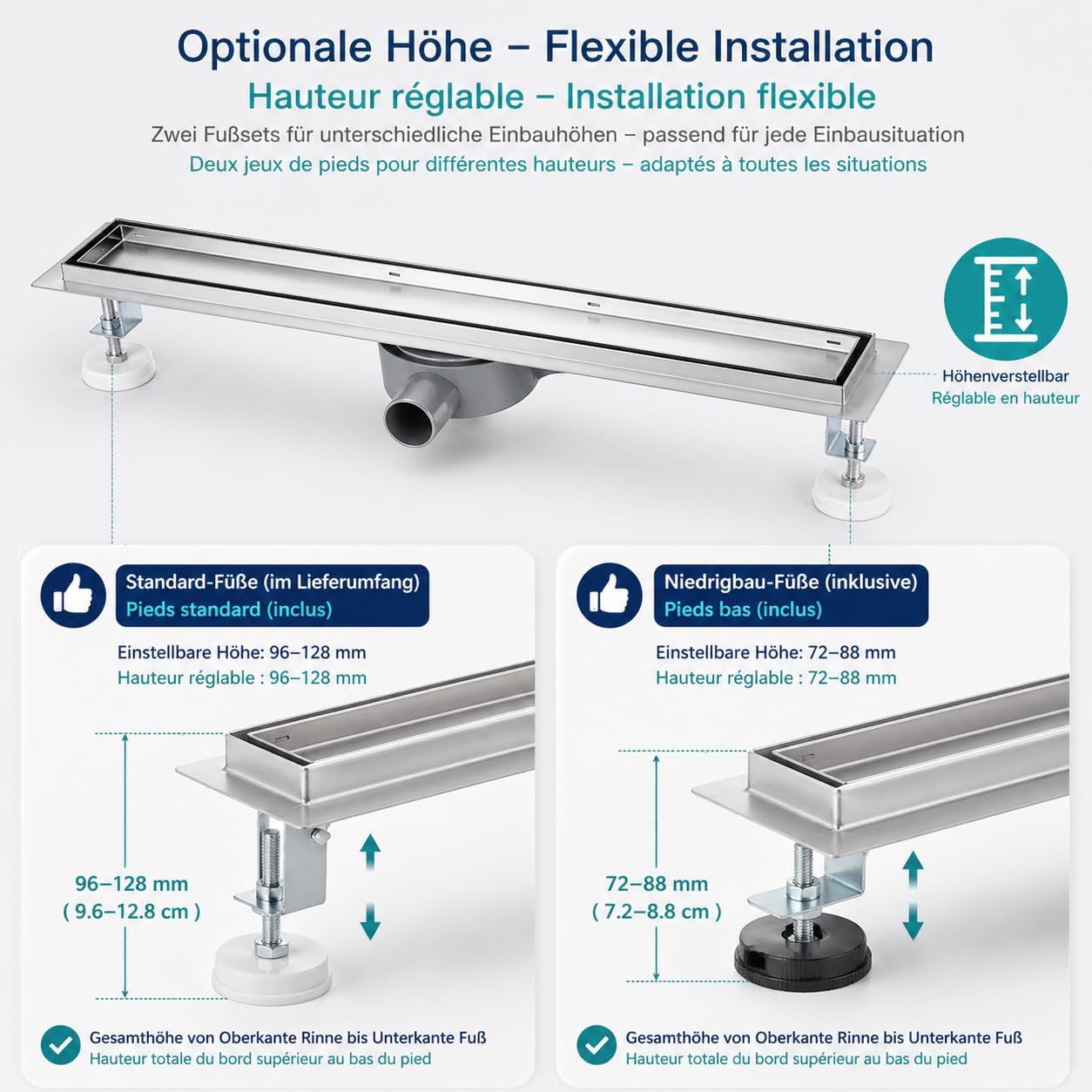 Optionale Höhe – Flexible Installation
Hauteur réglable – Installation flexible
Zwei Fußsets für unterschiedliche Einbauhöhen – passend für jede Einbausituation
Deux jeux de pieds pour différentes hauteurs – adaptés à toutes les situations

Höhenverstellbar
Réglable en hauteur

Standard-Füße (im Lieferumfang)
Pieds standard (inclus)

Einstellbare Höhe: 96–128 mm
Hauteur réglable : 96–128 mm

96–128 mm
( 9.6–12.8 cm )

Gesamthöhe von Oberkante Rinne bis Unterkante Fuß
Hauteur totale du bord supérieur au bas du pied

Niedrigbau-Füße (inklusive)
Pieds bas (inclus)

Einstellbare Höhe: 72–88 mm
Hauteur réglable : 72–88 mm

72–88 mm
( 7.2–8.8 cm )

Gesamthöhe von Oberkante Rinne bis Unterkante Fuß
Hauteur totale du bord supérieur au bas du pied