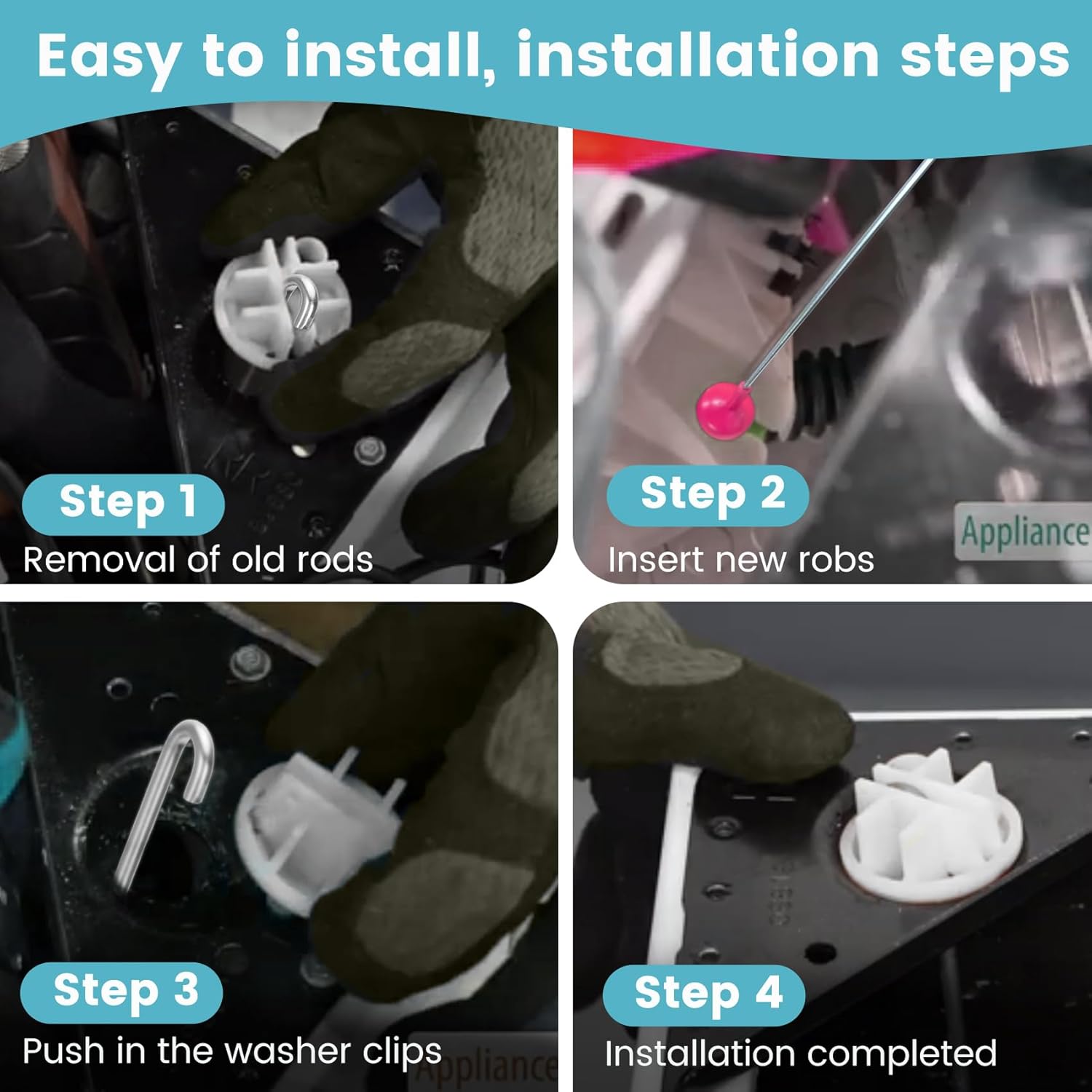 Easy to install, installation steps

Step 1
Removal of old rods

Step 2
Insert new robs

Appliance

Step 3
Push in the washer clips

Appliance

Step 4
Installation completed