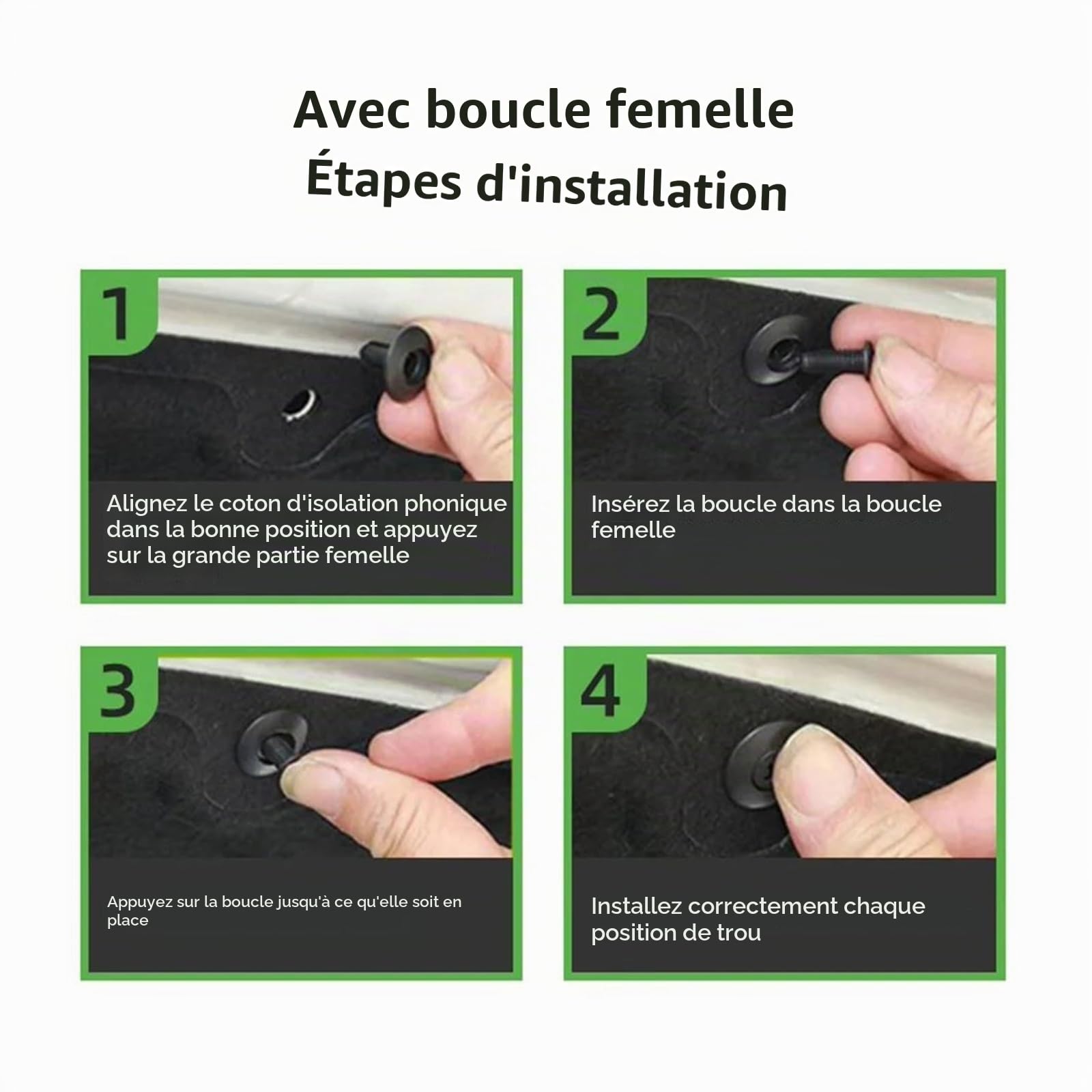 Avec boucle femelle
Étapes d'installation

1

Alignez le coton d'isolation phonique dans la bonne position et appuyez sur la grande partie femelle

2

Insérez la boucle dans la boucle femelle

3

Appuyez sur la boucle jusqu'à ce qu'elle soit en place

4

Installez correctement chaque position de trou