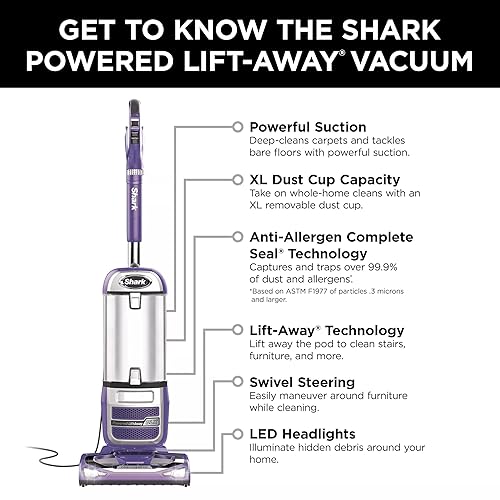 GET TO KNOW THE SHARK POWERED LIFT-AWAY® VACUUM

Shark

Shark

Powerful Suction
Deep-cleans carpets and tackles bare floors with powerful suction.

XL Dust Cup Capacity
Take on whole-home cleans with an XL removable dust cup.

Anti-Allergen Complete Seal® Technology
Captures and traps over 99.9% of dust and allergens*.
*Based on ASTM F1977 of particles .3 microns and larger.

Lift-Away® Technology
Lift away the pod to clean stairs, furniture, and more.

Swivel Steering
Easily maneuver around furniture while cleaning.

LED Headlights
Illuminate hidden debris around your home.