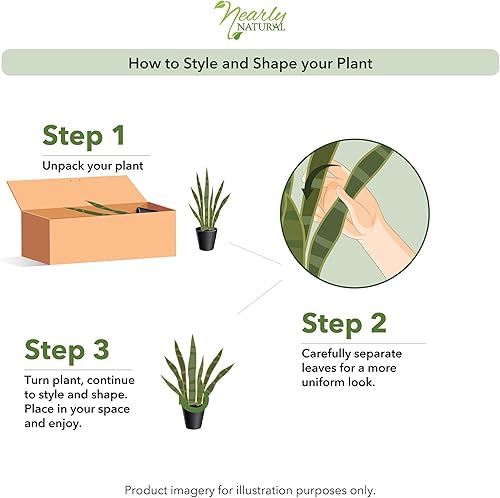 Nearly NATURAL

How to Style and Shape your Plant

Step 1

Unpack your plant

Step 2

Carefully separate leaves for a more uniform look.

Step 3

Turn plant, continue to style and shape. Place in your space and enjoy.

Product imagery for illustration purposes only.