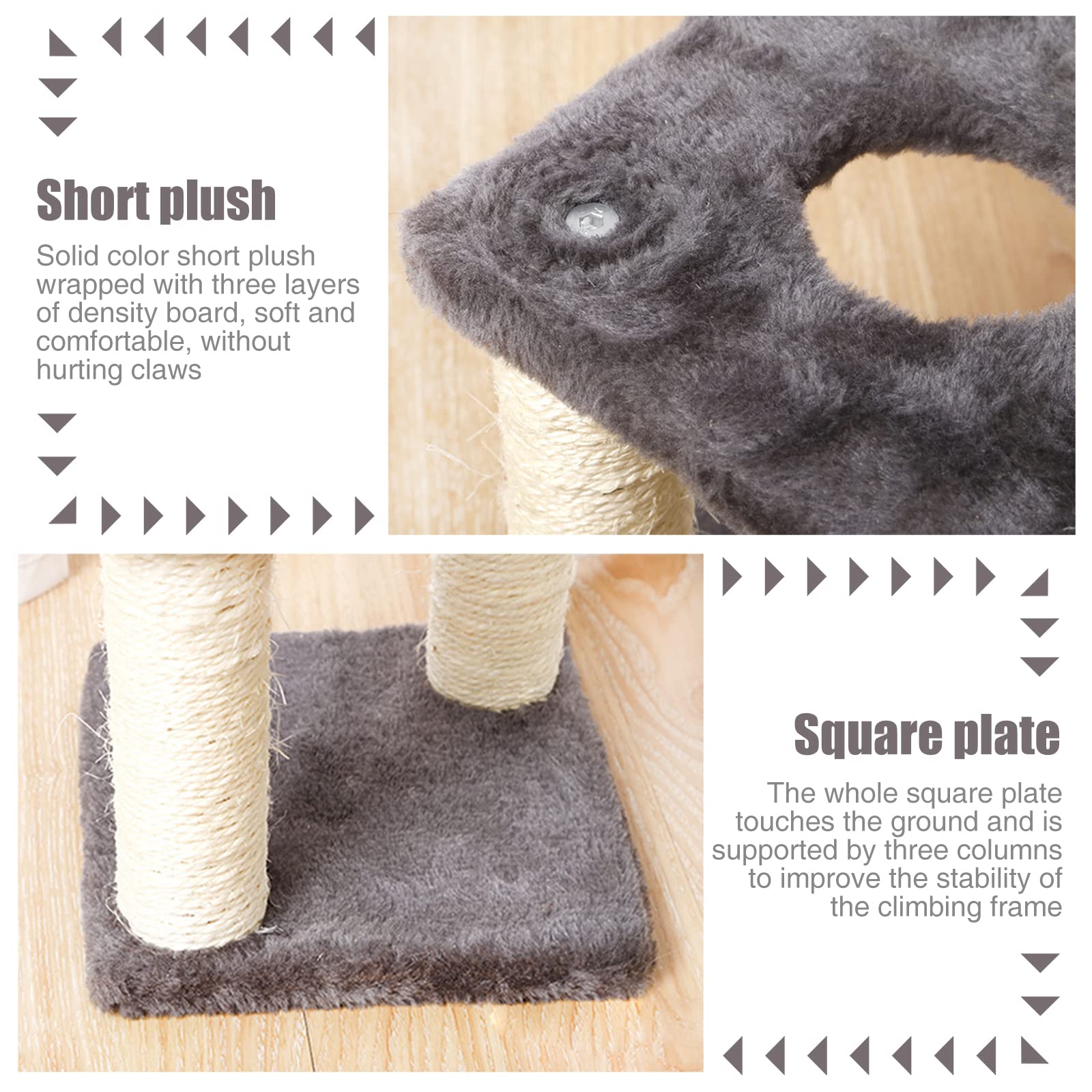 Short plush

Solid color short plush wrapped with three layers of density board, soft and comfortable, without hurting claws

Square plate

The whole square plate touches the ground and is supported by three columns to improve the stability of the climbing frame