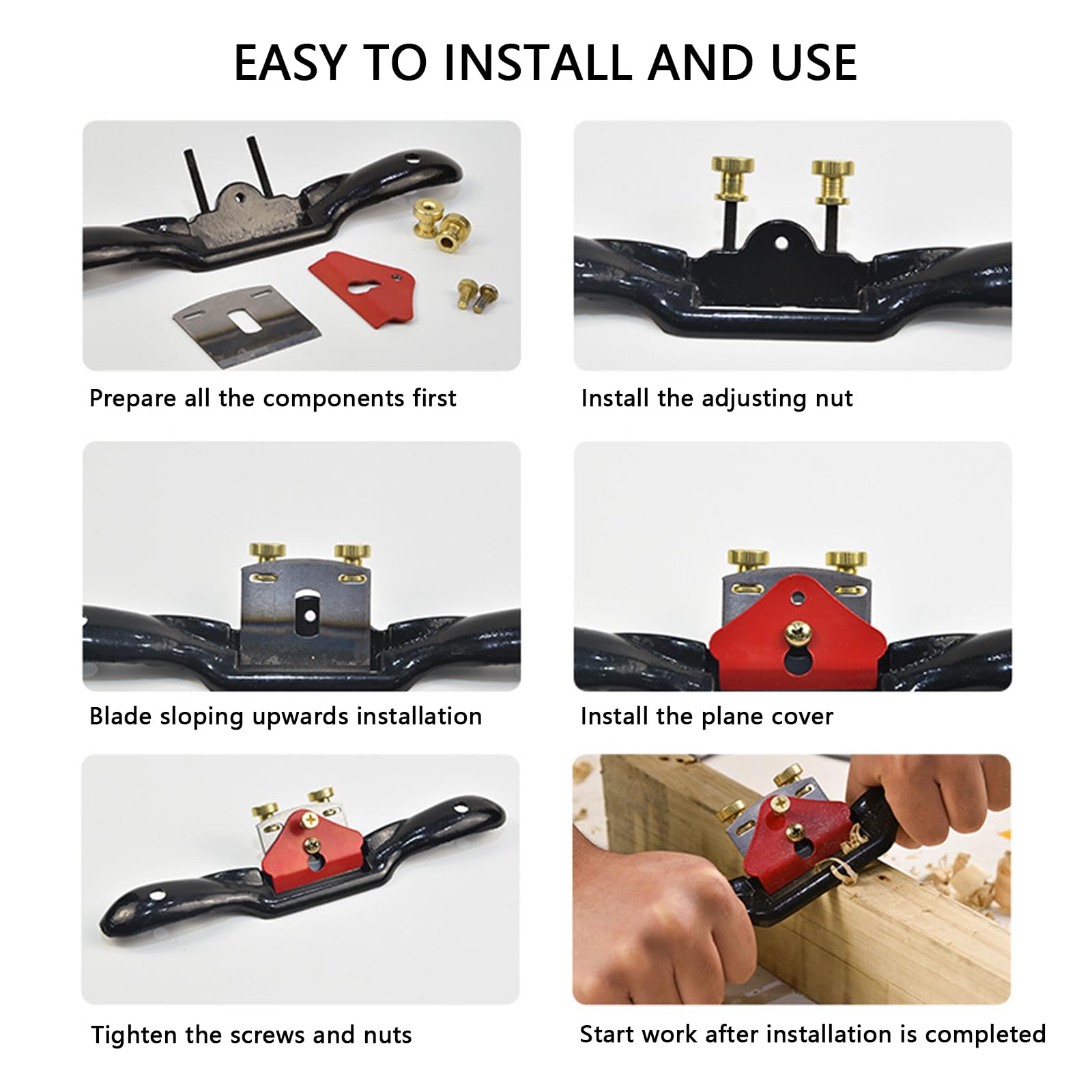 EASY TO INSTALL AND USE

Prepare all the components first

Install the adjusting nut

Blade sloping upwards installation

Install the plane cover

Tighten the screws and nuts

Start work after installation is completed