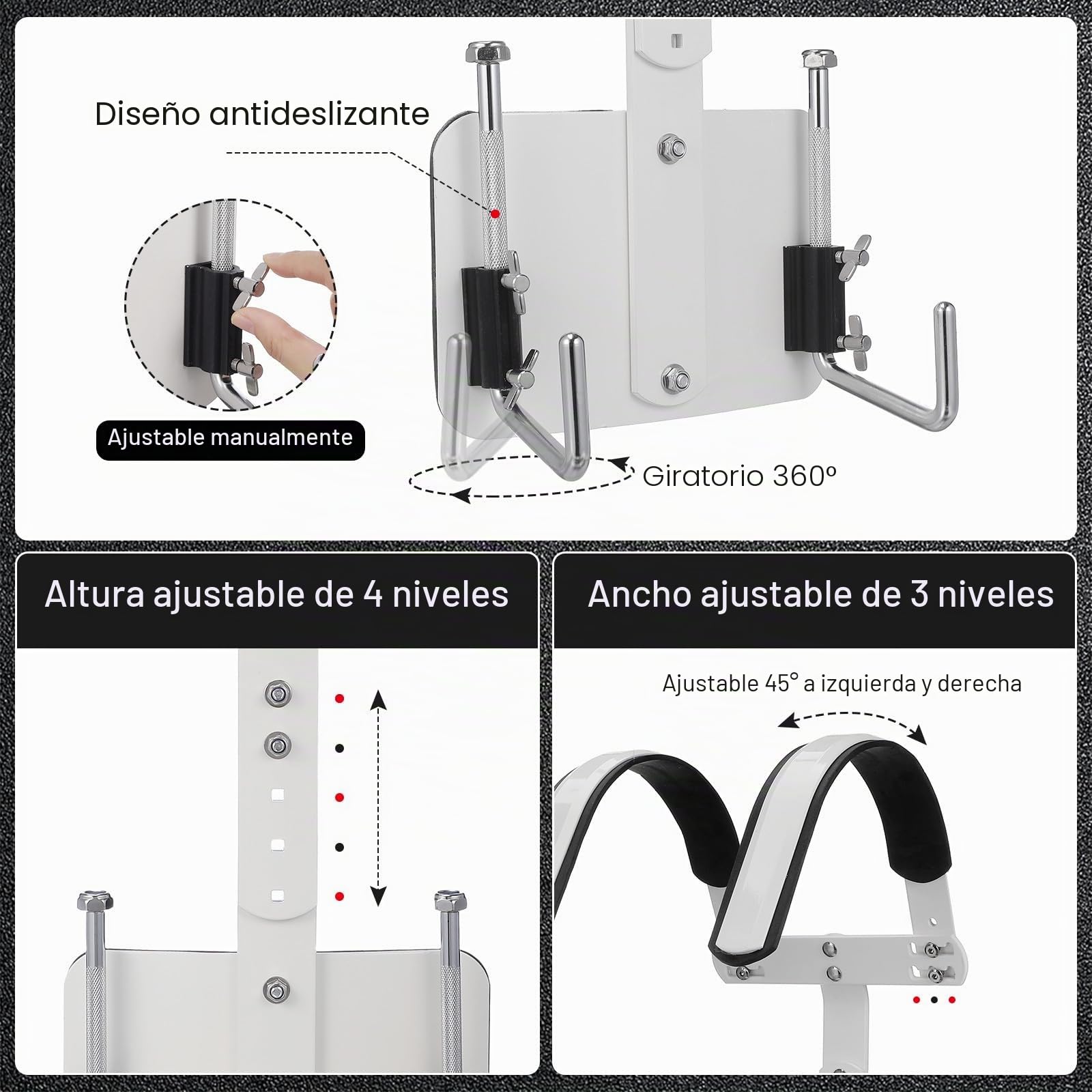 Diseño antideslizante

Ajustable manualmente

Giratorio 360º

Altura ajustable de 4 niveles

Ancho ajustable de 3 niveles

Ajustable 45° a izquierda y derecha