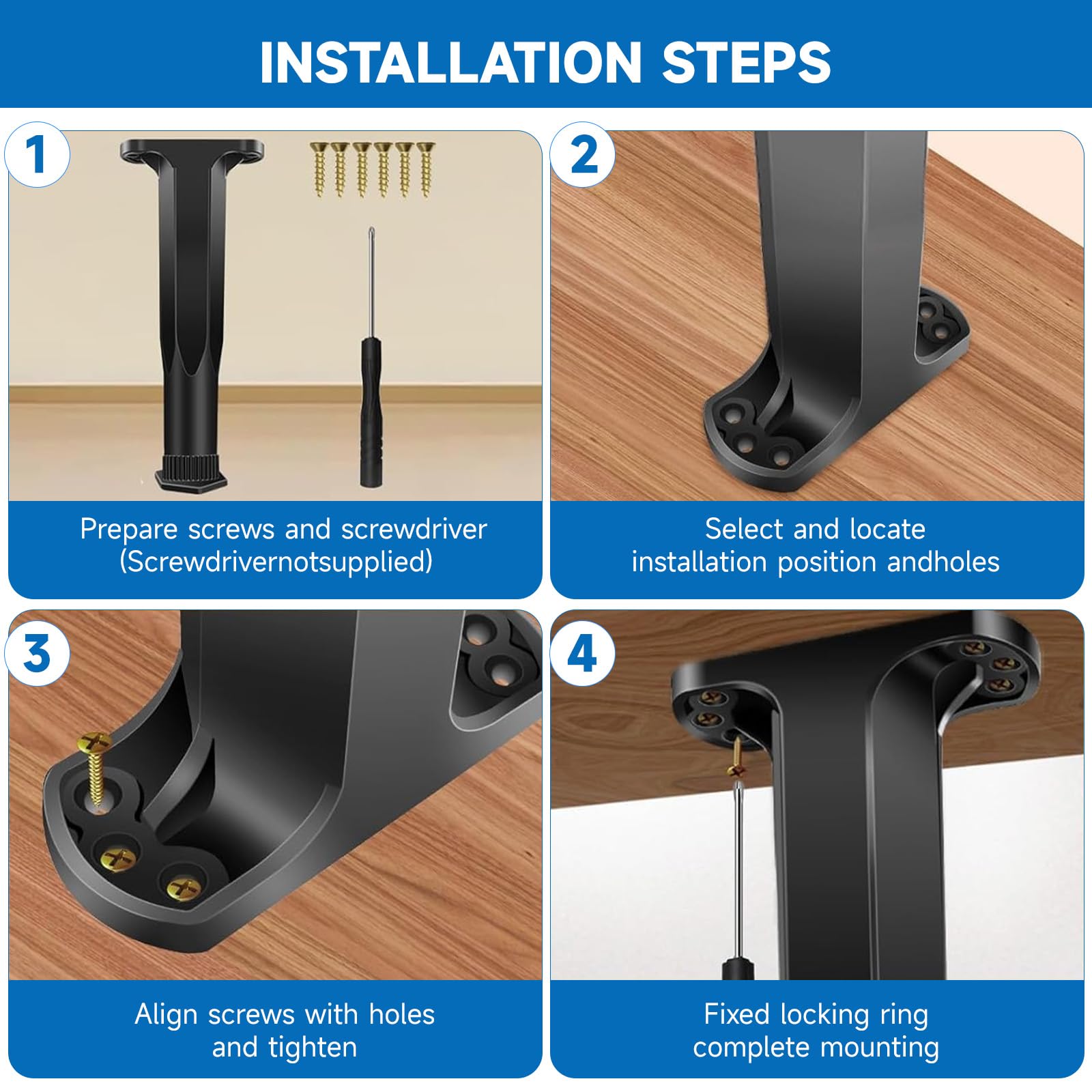 INSTALLATION STEPS

1

Prepare screws and screwdriver (Screwdrivernotsupplied)

2

Select and locate installation position andholes

3

Align screws with holes and tighten

4

Fixed locking ring complete mounting