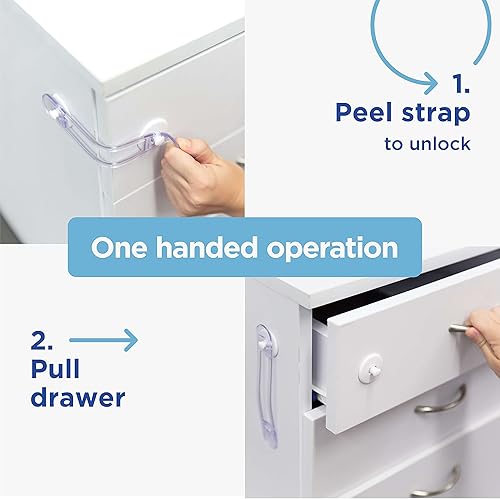 1.
Peel strap
to unlock

One handed operation

2.
Pull
drawer