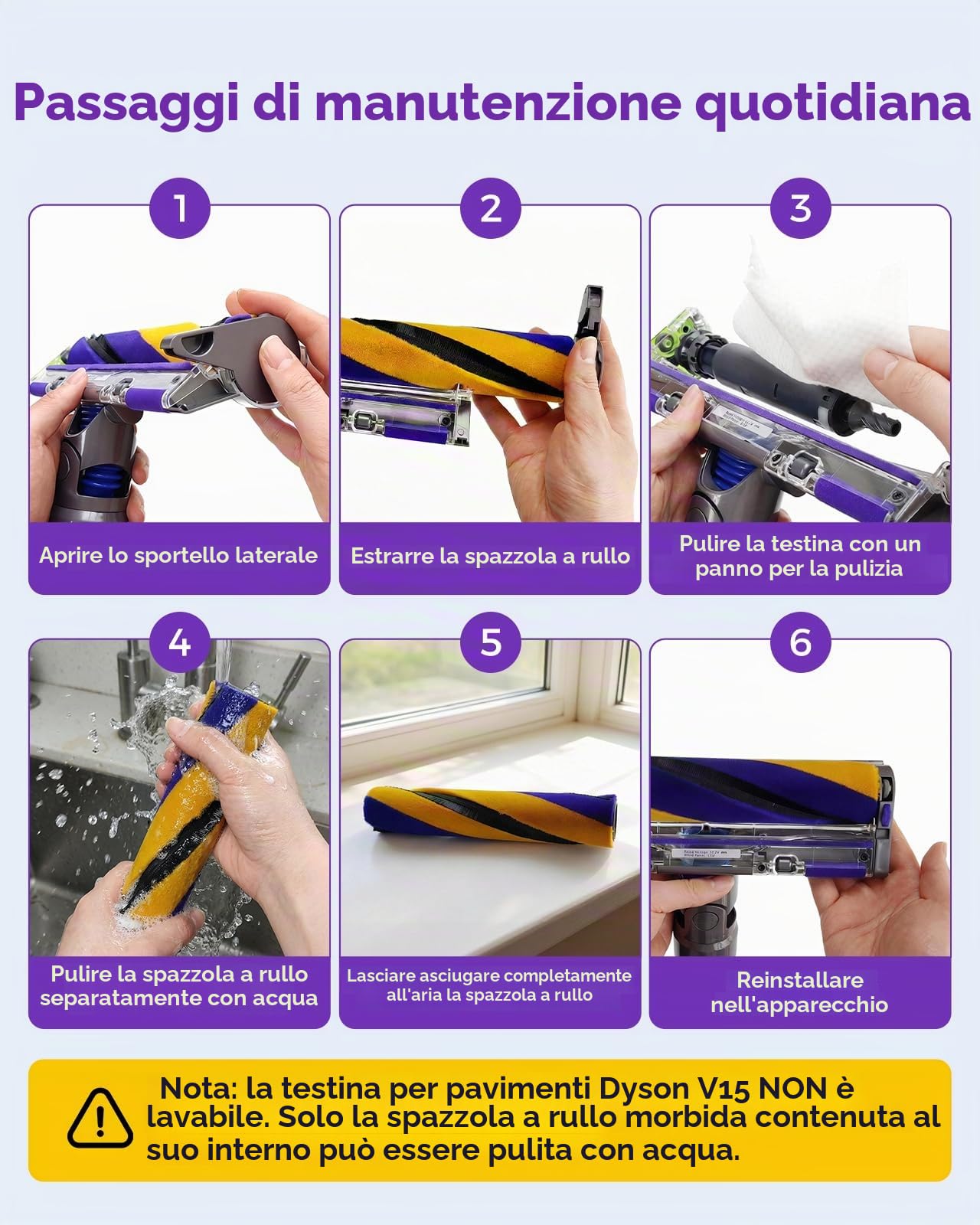 Passaggi di manutenzione quotidiana

1
Aprire lo sportello laterale

2
Estrarre la spazzola a rullo

3
Pulire la testina con un panno per la pulizia

4
Pulire la spazzola a rullo separatamente con acqua

5
Lasciare asciugare completamente all'aria la spazzola a rullo

6
Reinstallare nell'apparecchio

Nota: la testina per pavimenti Dyson V15 NON è lavabile. Solo la spazzola a rullo morbida contenuta al suo interno può essere pulita con acqua.