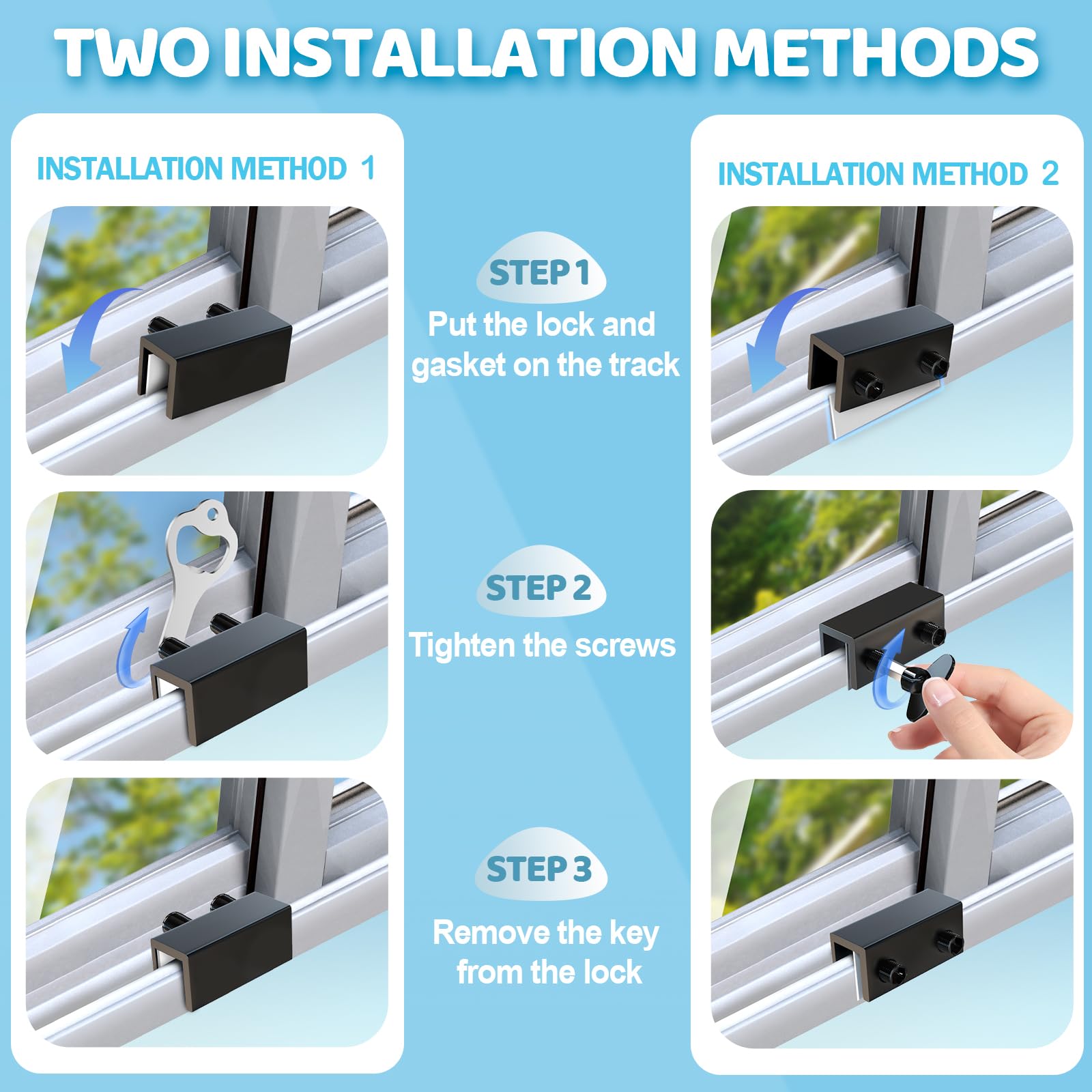 TWO INSTALLATION METHODS

INSTALLATION METHOD 1

STEP 1
Put the lock and gasket on the track

STEP 2
Tighten the screws

STEP 3
Remove the key from the lock

INSTALLATION METHOD 2