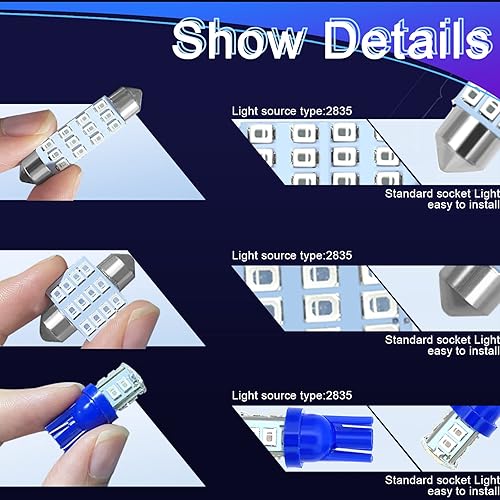 Show Details

Light source type:2835

Standard socket Light
easy to install

Light source type:2835

Standard socket Light
easy to install

Light source type:2835

Standard socket Light
easy to install