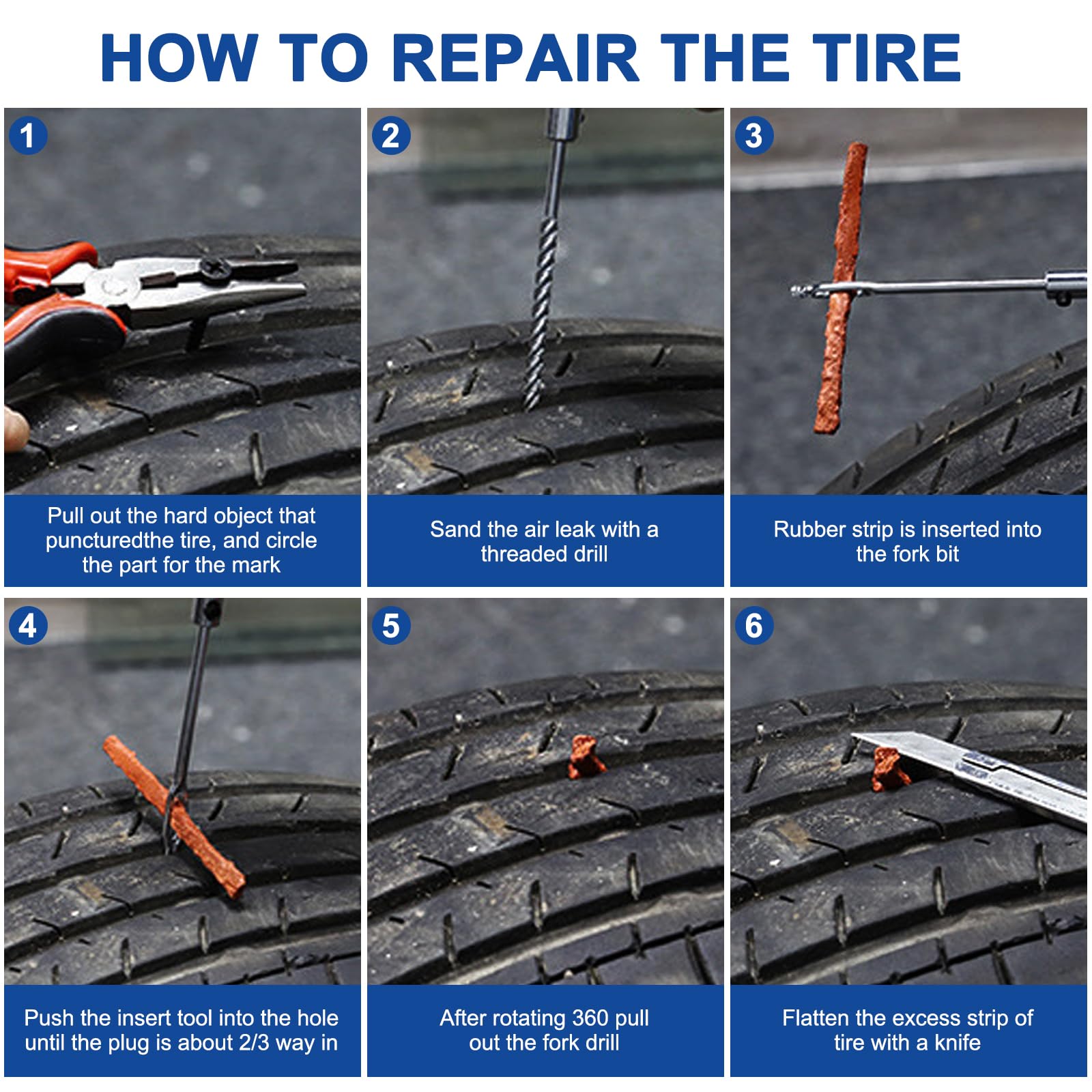 HOW TO REPAIR THE TIRE

1

Pull out the hard object that puncturedthe tire, and circle the part for the mark

2

Sand the air leak with a threaded drill

3

Rubber strip is inserted into the fork bit

4

Push the insert tool into the hole until the plug is about 2/3 way in

5

After rotating 360 pull out the fork drill

6

Flatten the excess strip of tire with a knife