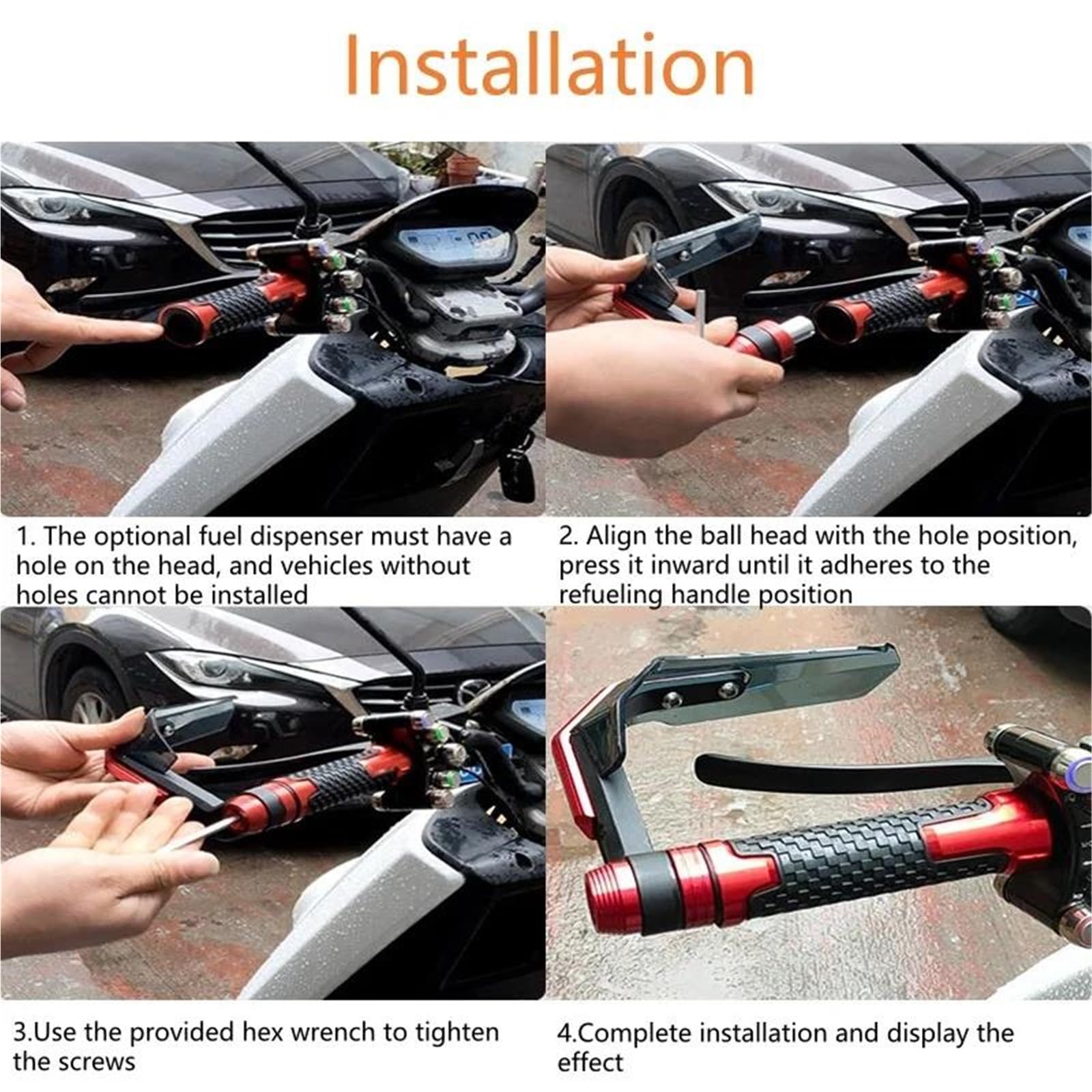 Installation

1. The optional fuel dispenser must have a hole on the head, and vehicles without holes cannot be installed

2. Align the ball head with the hole position, press it inward until it adheres to the refueling handle position

3.Use the provided hex wrench to tighten the screws

4.Complete installation and display the effect