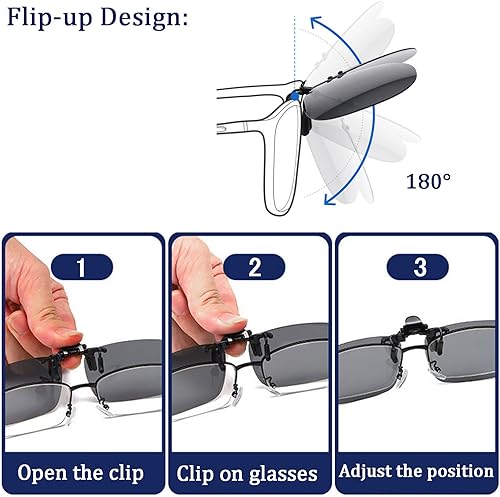 Flip-up Design:

180°

1

Open the clip

2

Clip on glasses

3

Adjust the position