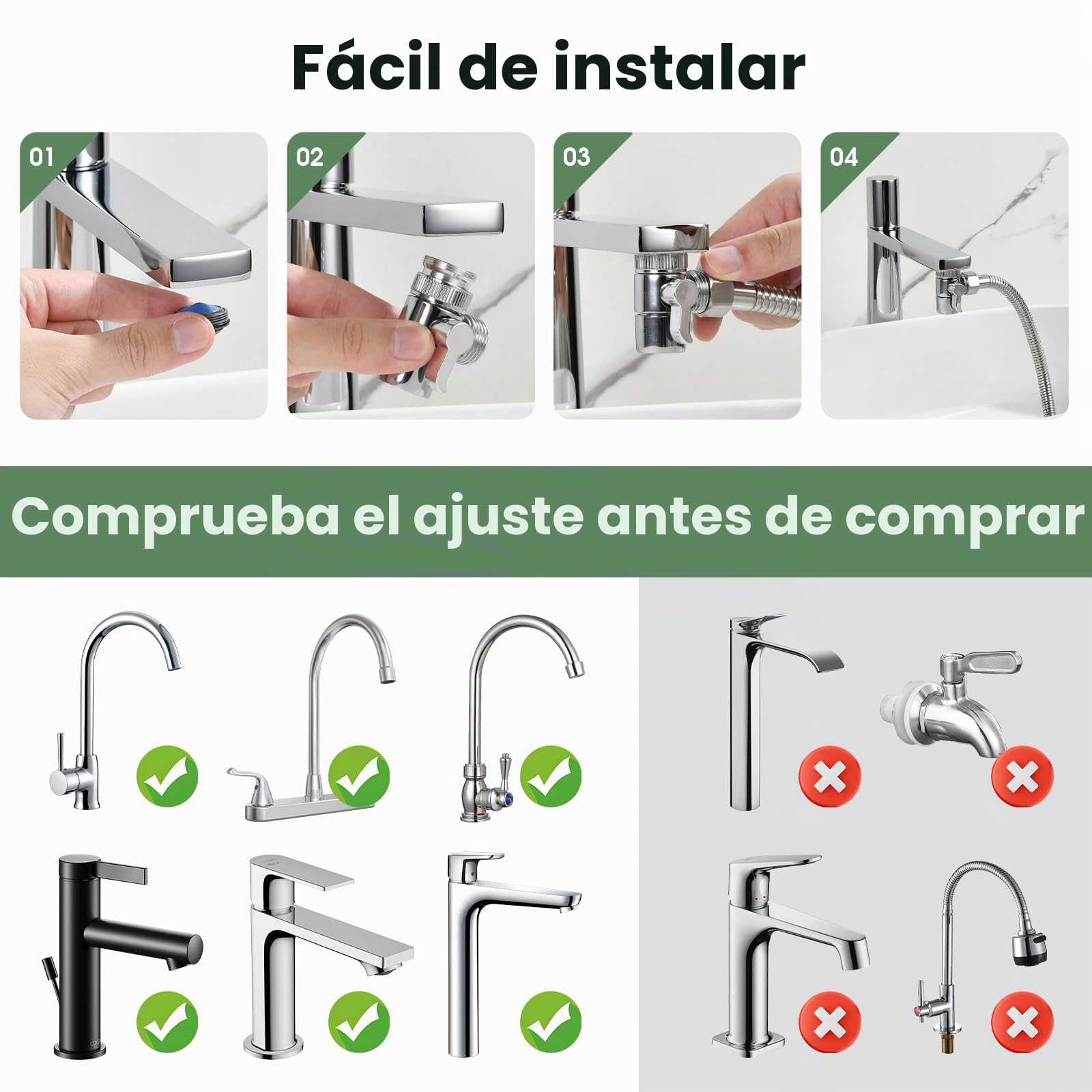 Fácil de instalar

01

02

03

04

Comprueba el ajuste antes de comprar