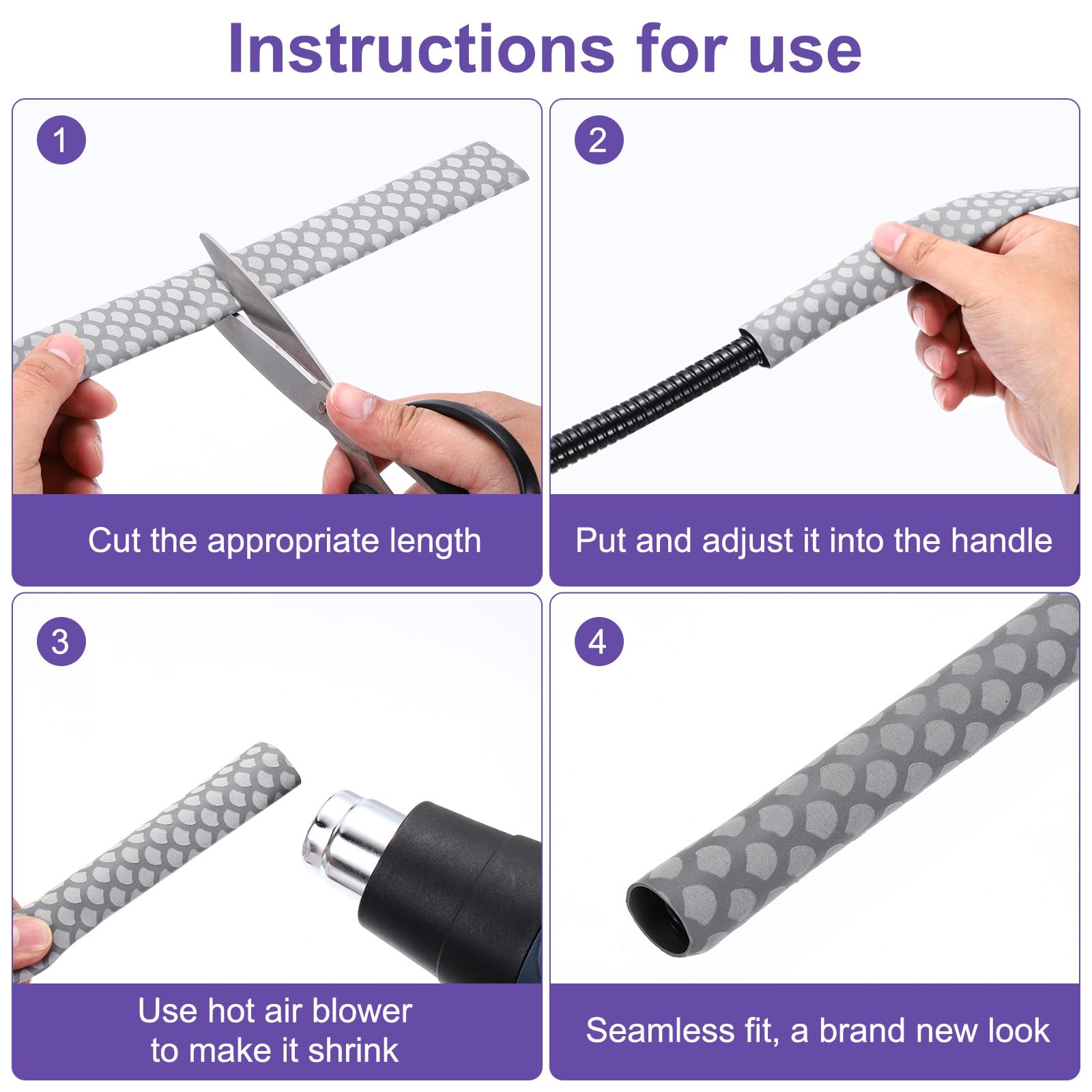 Instructions for use

1

Cut the appropriate length

2

Put and adjust it into the handle

3

Use hot air blower to make it shrink

4

Seamless fit, a brand new look