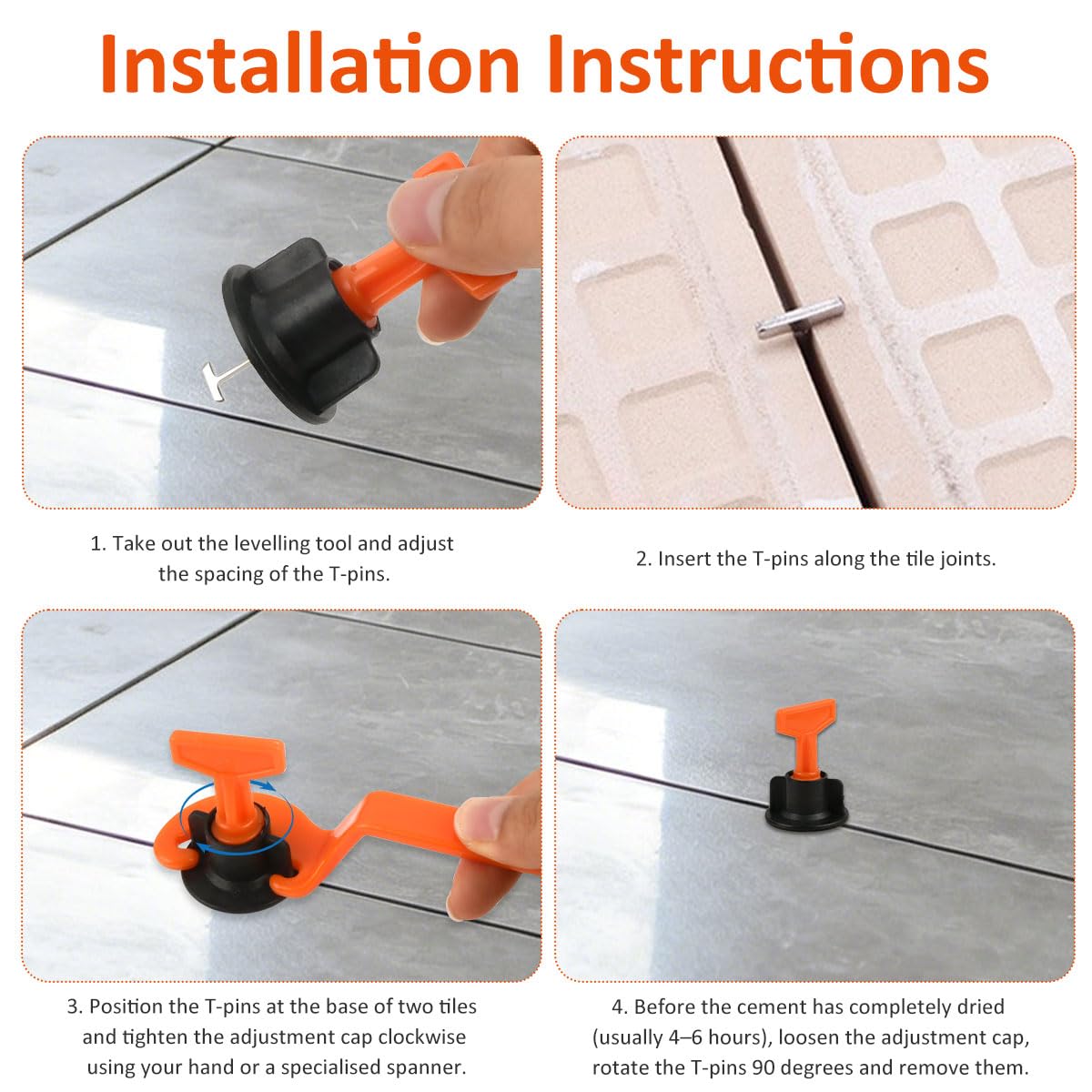 Installation Instructions

1. Take out the levelling tool and adjust the spacing of the T-pins.

2. Insert the T-pins along the tile joints.

3. Position the T-pins at the base of two tiles and tighten the adjustment cap clockwise using your hand or a specialised spanner.

4. Before the cement has completely dried (usually 4–6 hours), loosen the adjustment cap, rotate the T-pins 90 degrees and remove them.