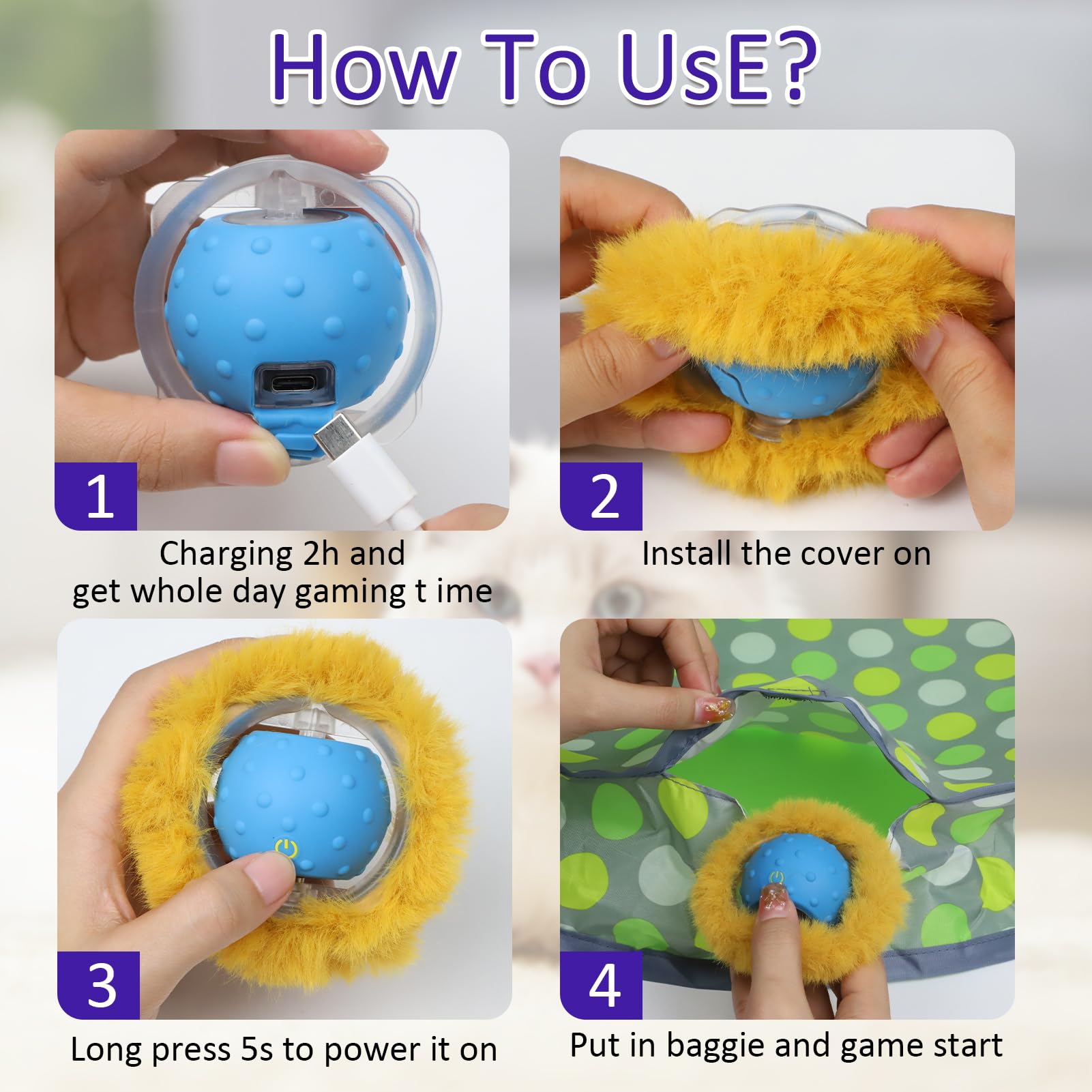 How To UsE?

1

Charging 2h and get whole day gaming t ime

2

Install the cover on

3

Long press 5s to power it on

4

Put in baggie and game start