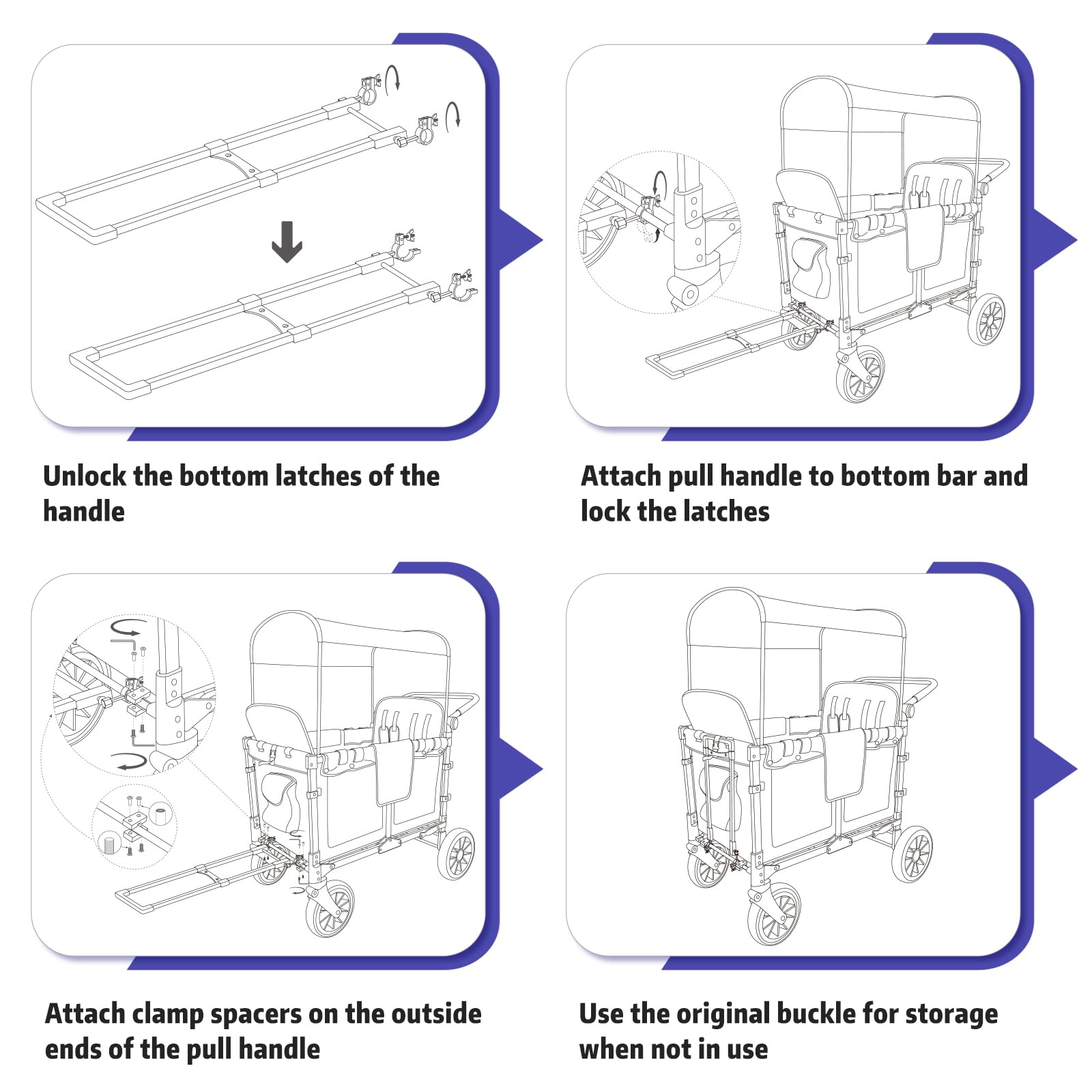 Unlock the bottom latches of the handle

Attach pull handle to bottom bar and lock the latches

Attach clamp spacers on the outside ends of the pull handle

Use the original buckle for storage when not in use