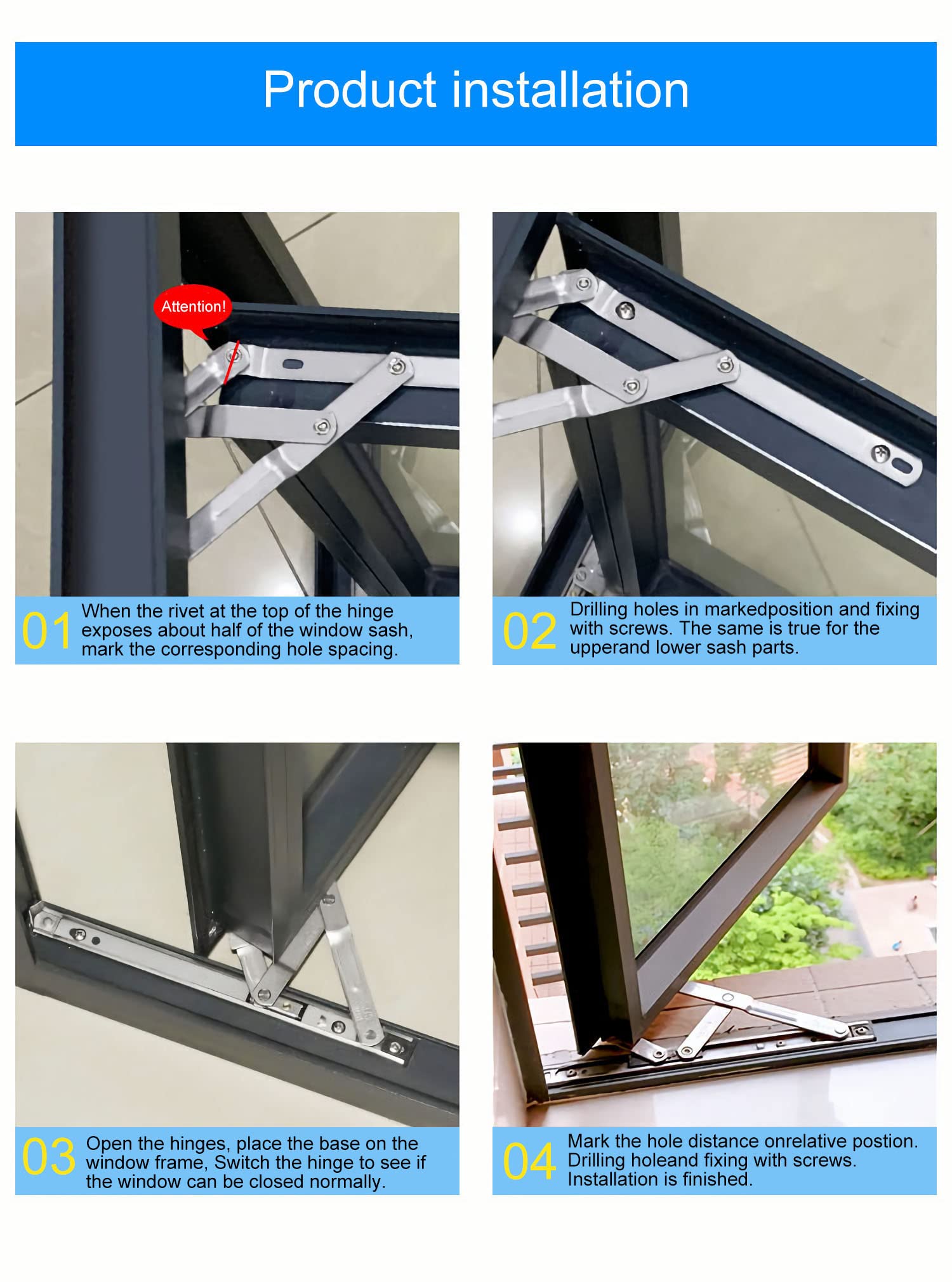 Product installation

Attention!

01 When the rivet at the top of the hinge exposes about half of the window sash, mark the corresponding hole spacing.

02 Drilling holes in markedposition and fixing with screws. The same is true for the upperand lower sash parts.

03 Open the hinges, place the base on the window frame, Switch the hinge to see if the window can be closed normally.

04 Mark the hole distance onrelative postion. Drilling holeand fixing with screws. Installation is finished.