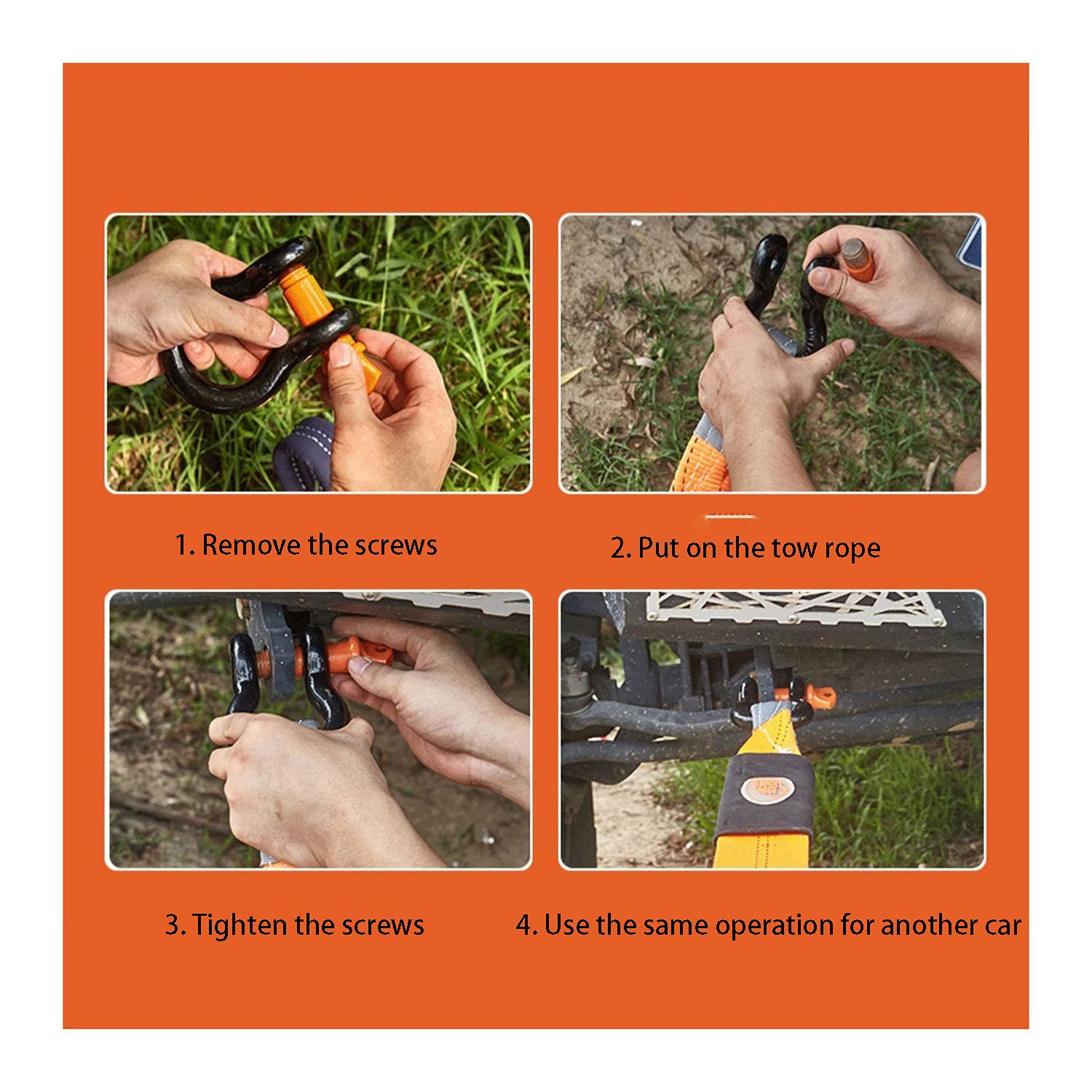 1. Remove the screws

2. Put on the tow rope

3. Tighten the screws

4. Use the same operation for another car