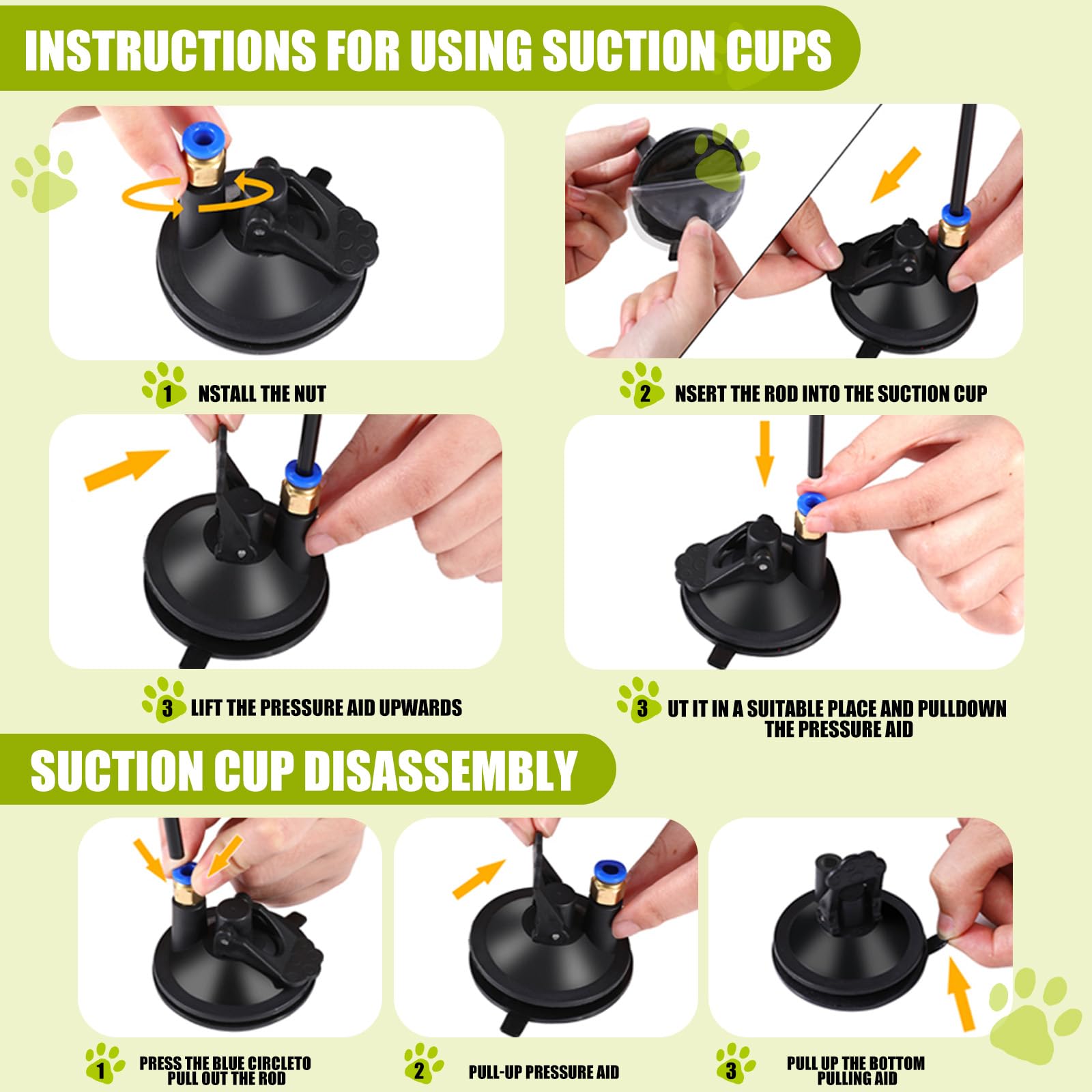 INSTRUCTIONS FOR USING SUCTION CUPS

1 NSTALL THE NUT

2 NSERT THE ROD INTO THE SUCTION CUP

3 LIFT THE PRESSURE AID UPWARDS

3 UT IT IN A SUITABLE PLACE AND PULLDOWN THE PRESSURE AID

SUCTION CUP DISASSEMBLY

1 PRESS THE BLUE CIRCLETO PULL OUT THE ROD

2 PULL-UP PRESSURE AID

3 PULL UP THE BOTTOM PULLING AID