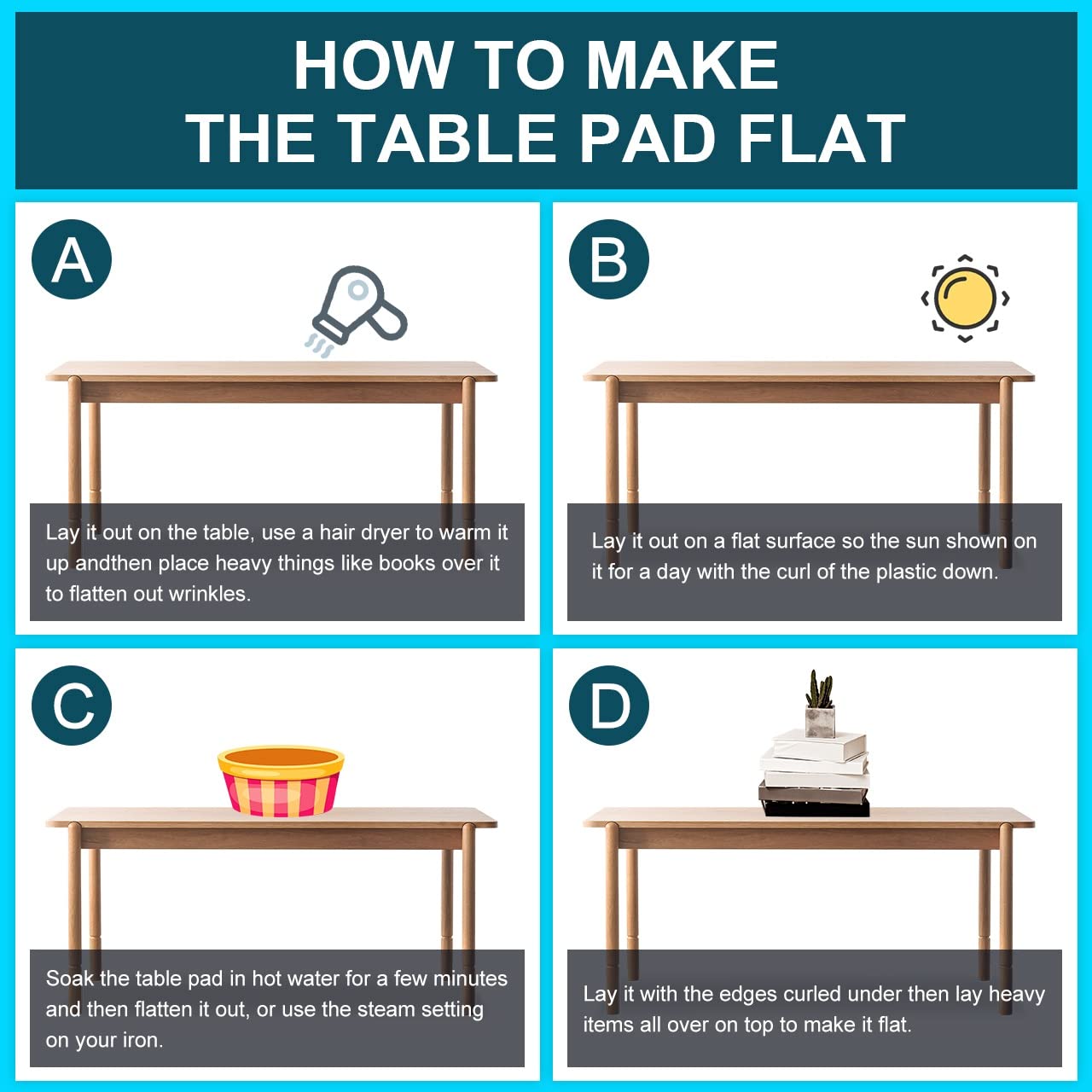 HOW TO MAKE THE TABLE PAD FLAT

A

Lay it out on the table, use a hair dryer to warm it up andthen place heavy things like books over it to flatten out wrinkles.

B

Lay it out on a flat surface so the sun shown on it for a day with the curl of the plastic down.

C

Soak the table pad in hot water for a few minutes and then flatten it out, or use the steam setting on your iron.

D

Lay it with the edges curled under then lay heavy items all over on top to make it flat.