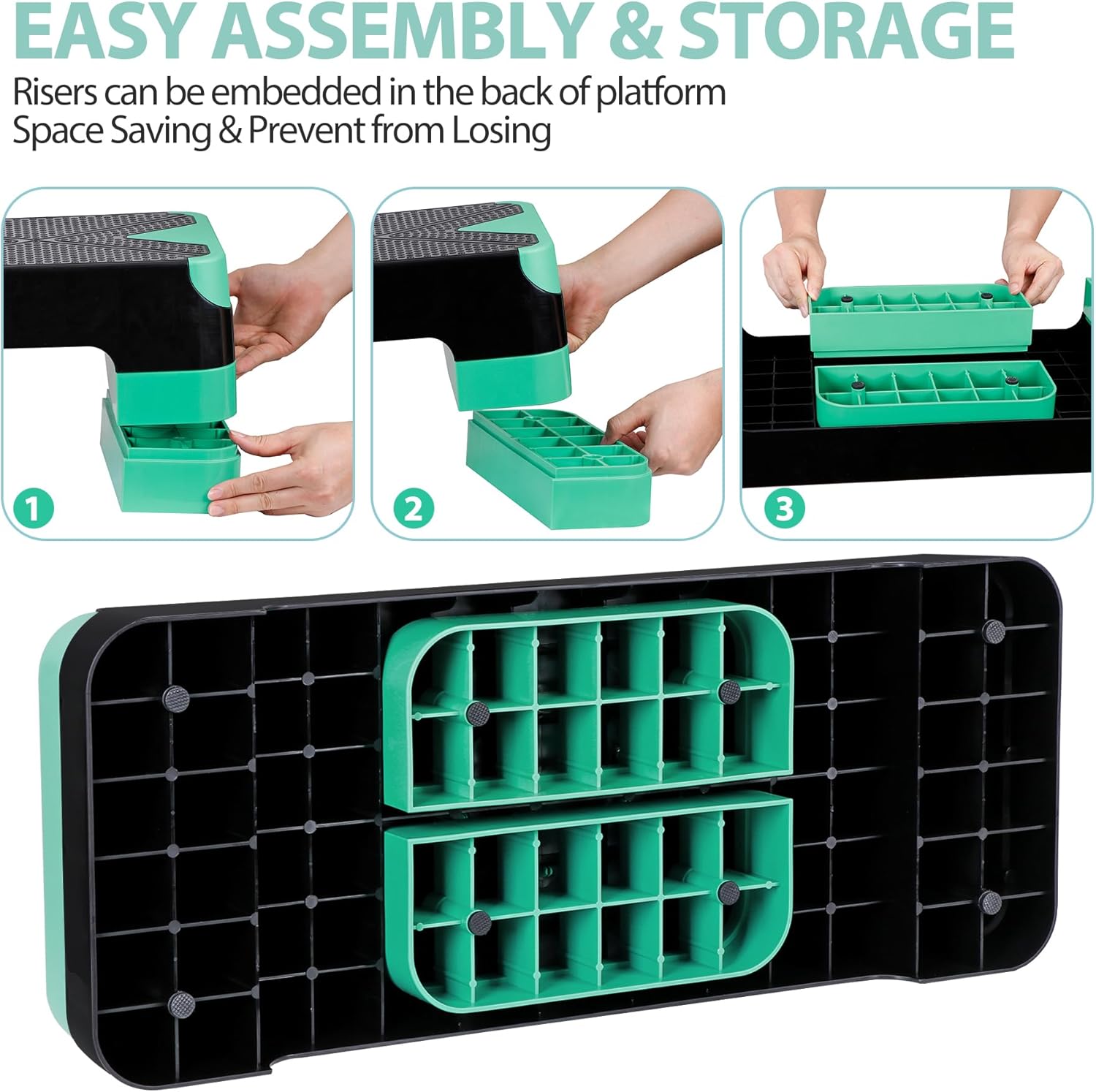 EASY ASSEMBLY & STORAGE

Risers can be embedded in the back of platform
Space Saving & Prevent from Losing

1

2

3