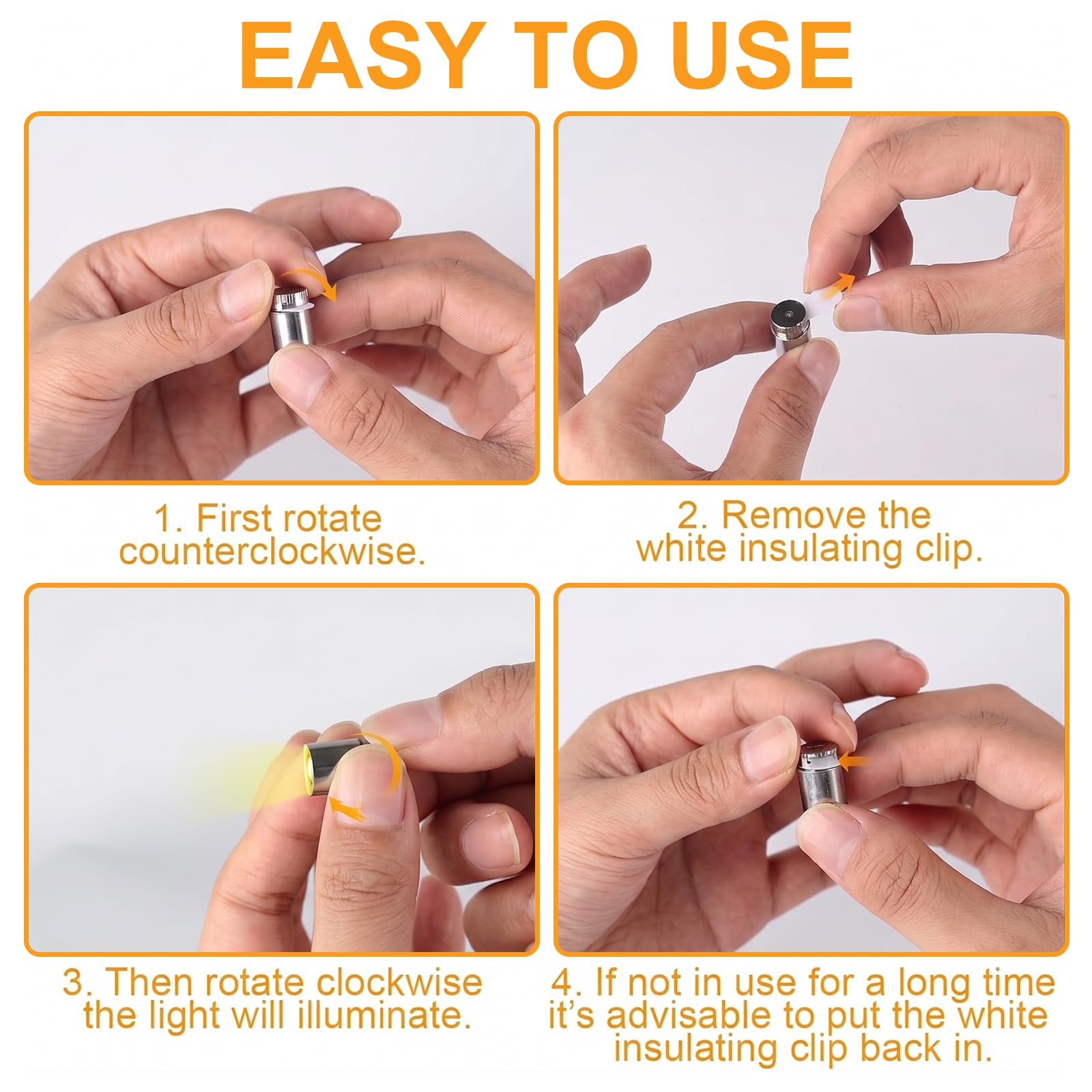 EASY TO USE

1. First rotate counterclockwise.

2. Remove the white insulating clip.

3. Then rotate clockwise the light will illuminate.

4. If not in use for a long time it's advisable to put the white insulating clip back in.