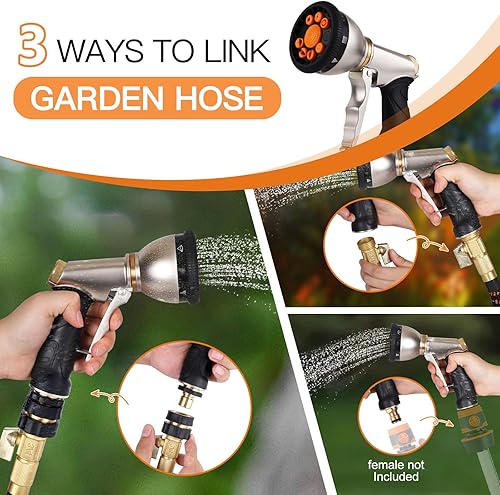 3 WAYS TO LINK
GARDEN HOSE

female not
Included