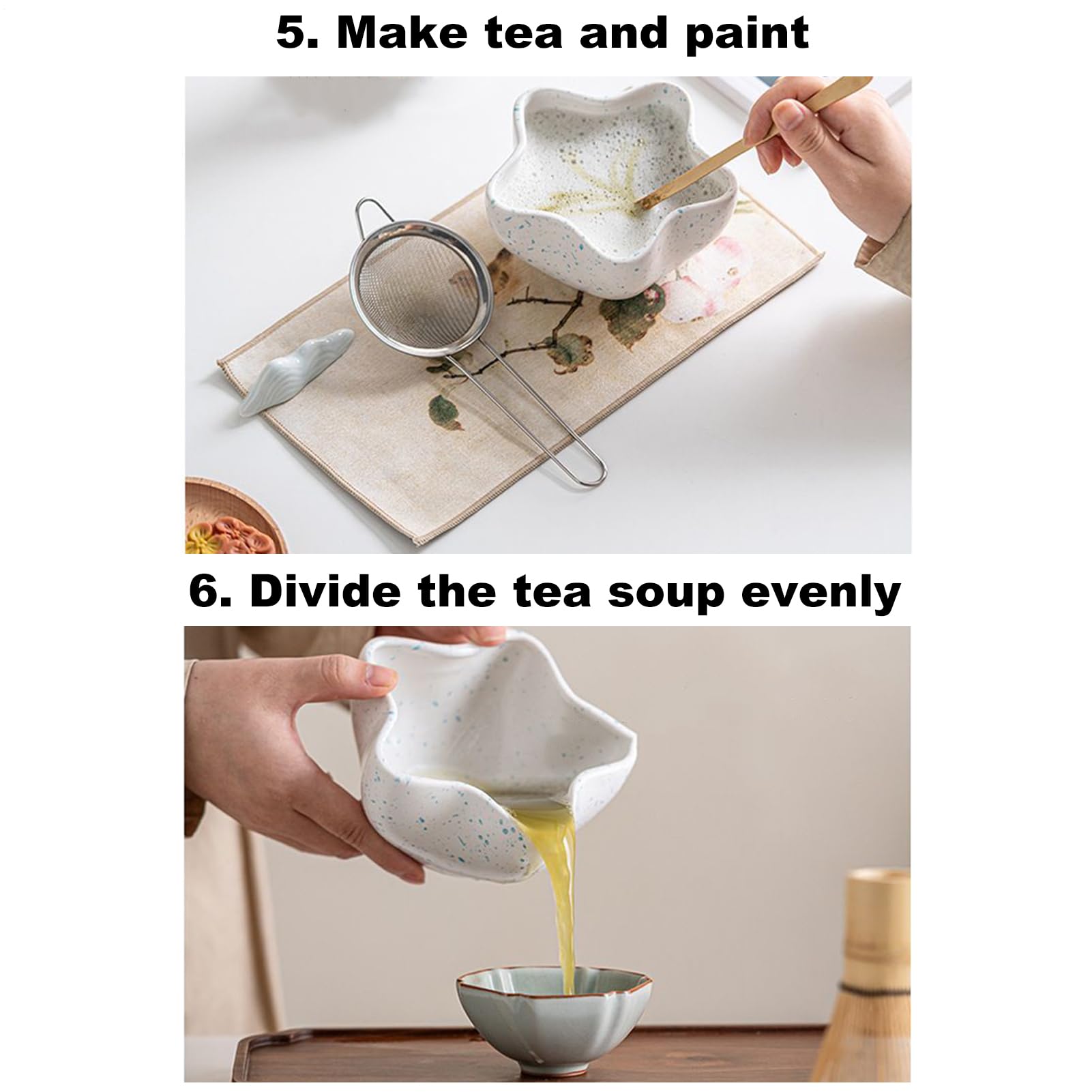 5. Make tea and paint

6. Divide the tea soup evenly