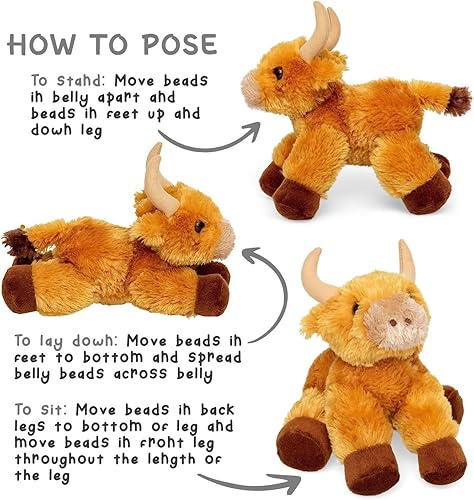 HOW TO POSE

To stand: Move beads in belly apart and beads in feet up and down leg

To lay down: Move beads in feet to bottom and spread belly beads across belly

To sit: Move beads in back legs to bottom of leg and move beads in front leg throughout the length of the leg