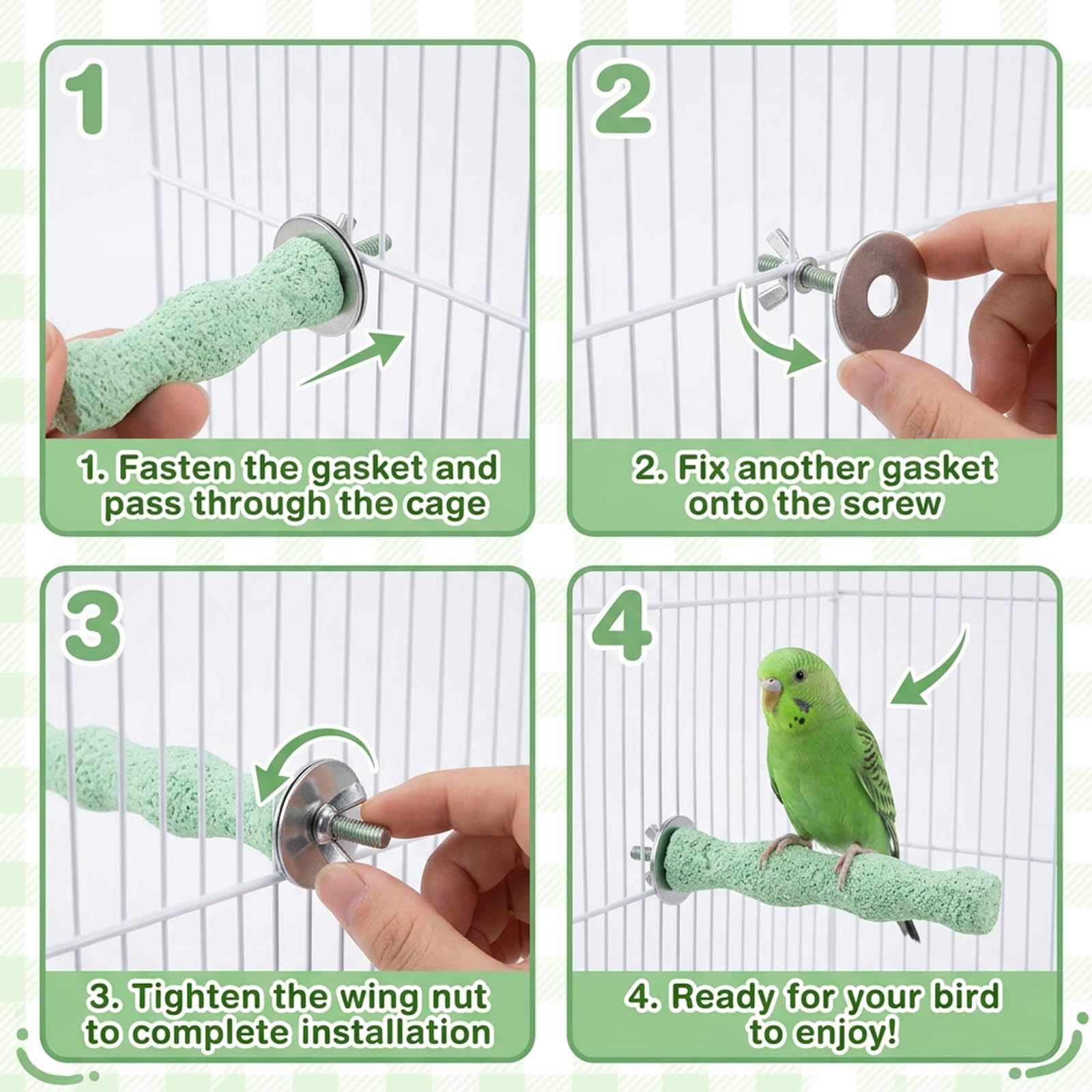 1

1. Fasten the gasket and pass through the cage

2

2. Fix another gasket onto the screw

3

3. Tighten the wing nut to complete installation

4

4. Ready for your bird to enjoy!