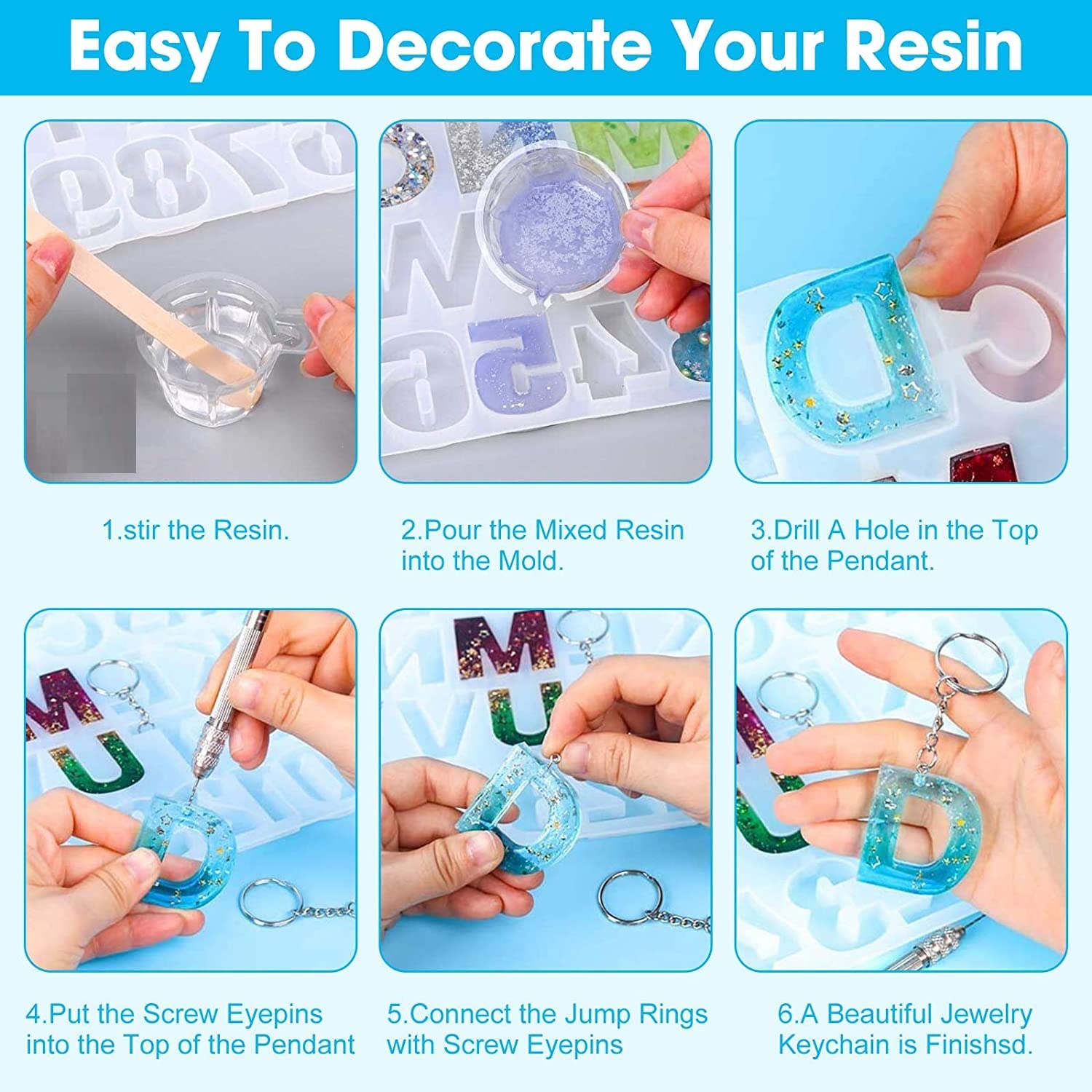 Easy To Decorate Your Resin

1.stir the Resin.

2.Pour the Mixed Resin into the Mold.

3.Drill A Hole in the Top of the Pendant.

4.Put the Screw Eyepins into the Top of the Pendant

5.Connect the Jump Rings with Screw Eyepins

6.A Beautiful Jewelry Keychain is Finishsd.